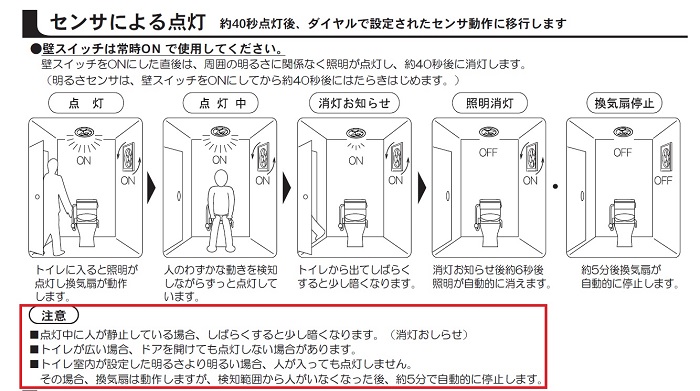 センサによる点灯　約40秒点灯後、ダイヤルで設定されたセンサ動作に移行します

●壁スイッチは常時ON で使用してください。
壁スイッチをONにした直後は、周囲の明るさに関係なく照明が点灯し、約40秒後に消灯します。
（明るさセンサは、壁スイッチをONにしてから約40秒後にはたらきはじめます。）

点　灯

ON
ON

トイレに入ると照明が点灯し換気扇が動作します。

点　灯　中

ON
ON

人のわずかな動きを検知しながらずっと点灯しています。

消灯お知らせ

ON
ON

トイレから出てしばらくすると少し暗くなります。

照明消灯

OFF
ON

消灯お知らせ後約6秒後照明が自動的に消えます。

換気扇停止

OFF
OFF

約5分後換気扇が自動的に停止します。

注意
■点灯中に人が静止している場合、しばらくすると少し暗くなります。（消灯おしらせ）
■トイレが広い場合、ドアを開けても点灯しない場合があります。
■トイレ室内が設定した明るさより明るい場合、人が入っても点灯しません。
その場合、換気扇は動作しますが、検知範囲から人がいなくなった後、約5分で自動的に停止します。