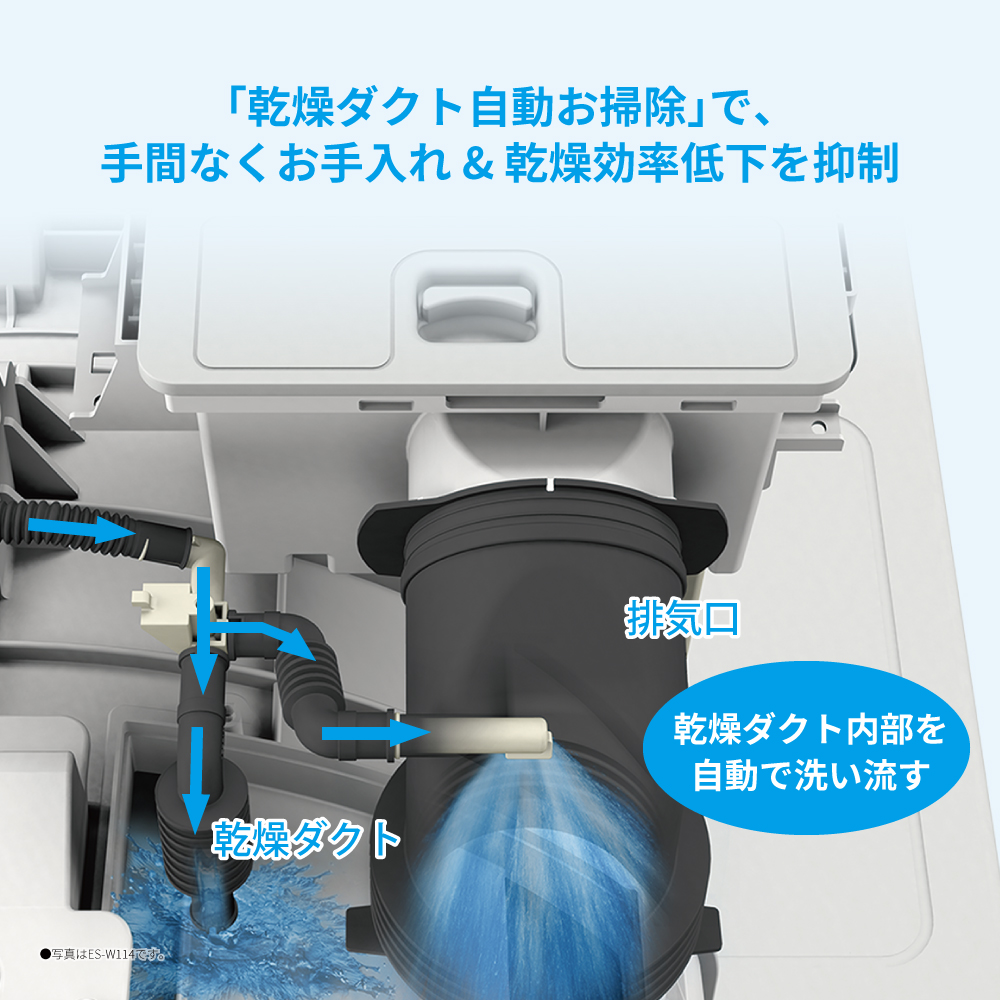 「乾燥ダクト自動お掃除」で、
手間なくお手入れ & 乾燥効率低下を抑制

排気口

乾燥ダクト内部を
自動で洗い流す

乾燥ダクト

●写真はES-W114です。