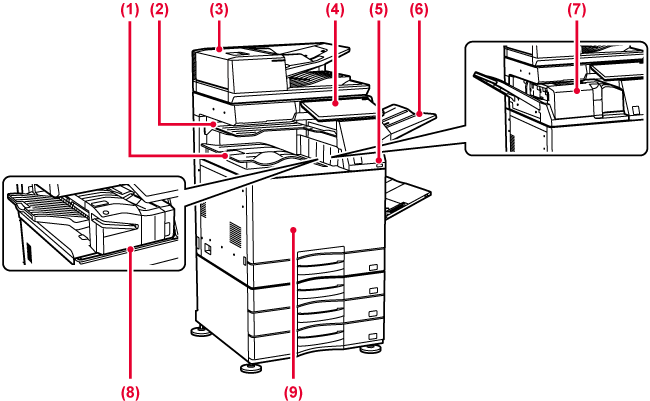 (1) (2) (3) (4) (5) (6) (7)

(8) (9)