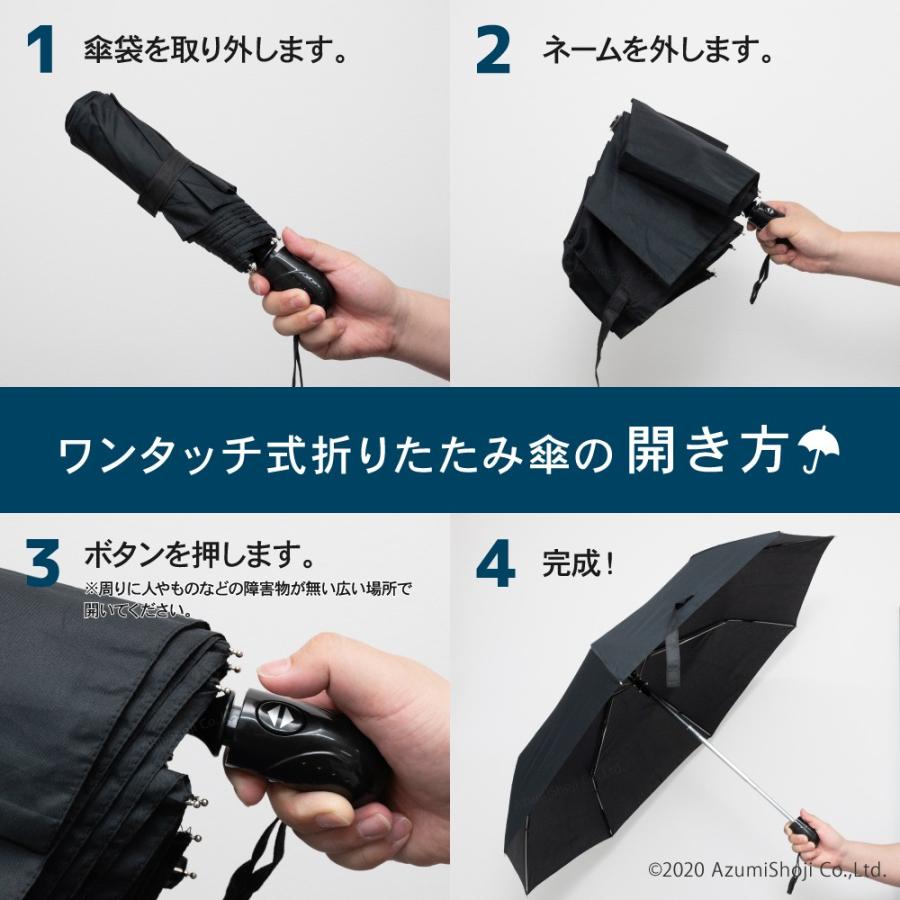 1 傘袋を取り外します。

2 ネームを外します。

ワンタッチ式折りたたみ傘の 開き方

3 ボタンを押します。
※周りに人やものなどの障害物が無い広い場所で開いてください。

4 完成！

©2020 AzumiShoji Co.,Ltd.