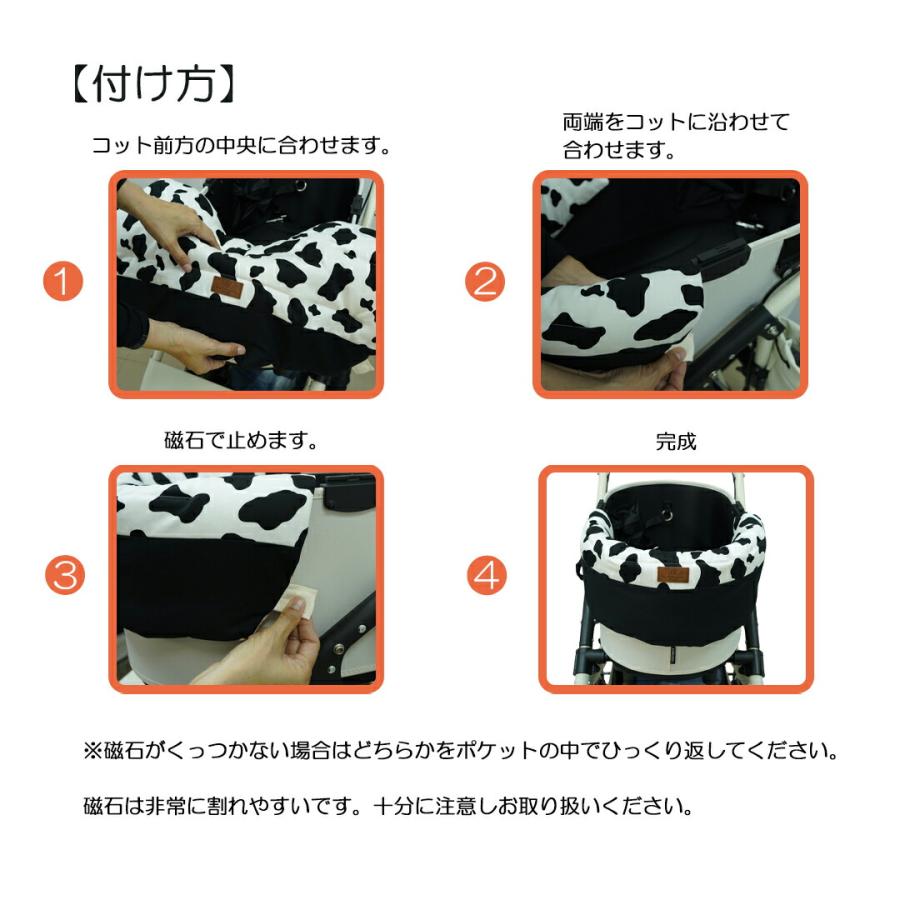 【付け方】

コット前方の中央に合わせます。

1

両端をコットに沿わせて合わせます。

2

磁石で止めます。

3

完成

4

※磁石がくっつかない場合はどちらかをポケットの中でひっくり返してください。

磁石は非常に割れやすいです。十分に注意しお取り扱いください。