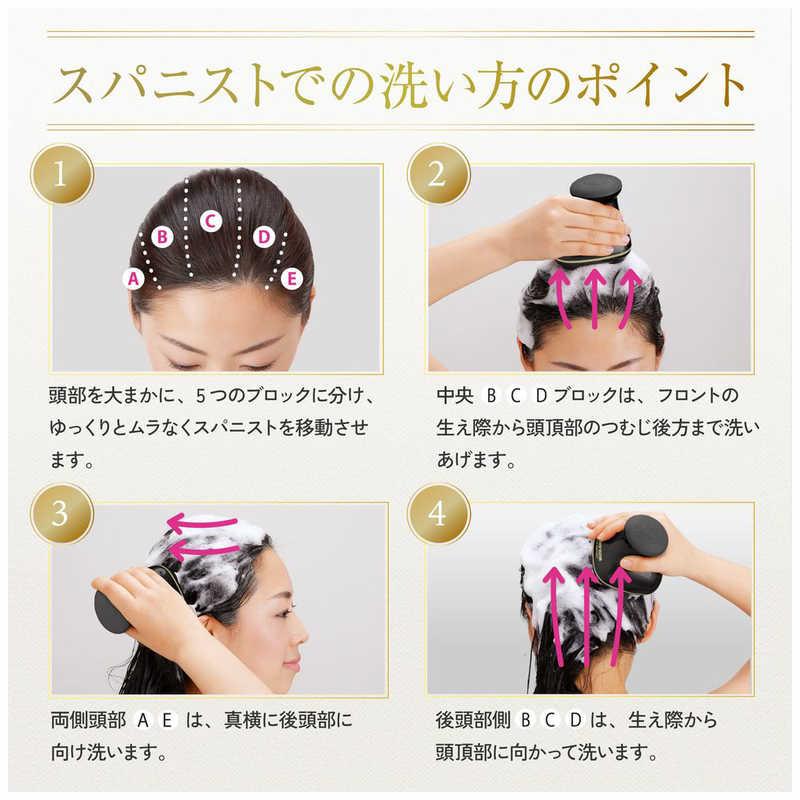 スパニストでの洗い方のポイント

1

A B C D E

頭部を大まかに、5つのブロックに分け、ゆっくりとムラなくスパニストを移動させます。

2

中央 B C D ブロックは、フロントの生え際から頭頂部のつむじ後方まで洗いあげます。

3

両側頭部 A E は、真横に後頭部に向け洗います。

4

後頭部側 B C D は、生え際から頭頂部に向かって洗います。