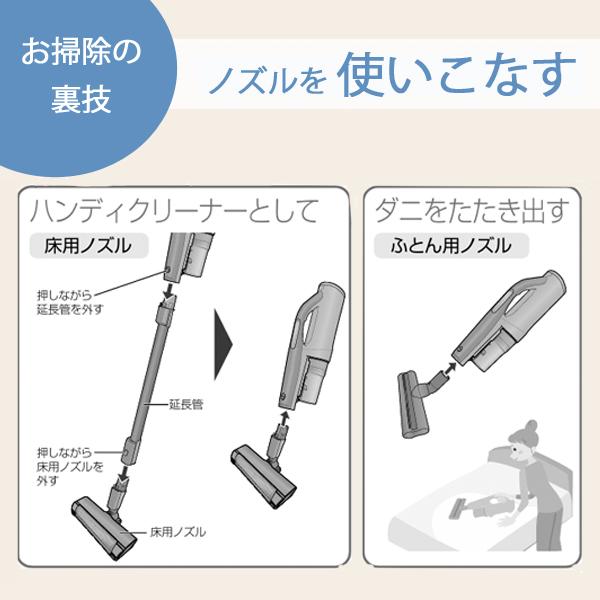 お掃除の裏技

ノズルを 使いこなす

ハンディクリーナーとして

床用ノズル

押しながら延長管を外す

延長管

押しながら床用ノズルを外す

床用ノズル

ダニをたたき出す

ふとん用ノズル