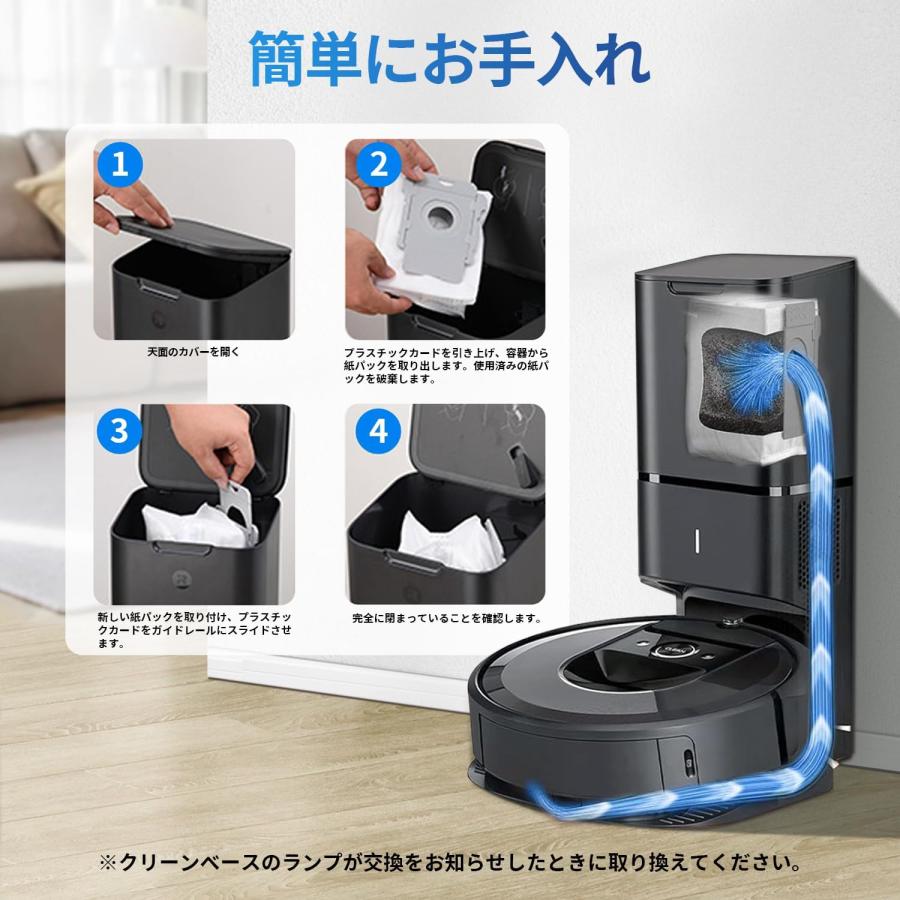 簡単にお手入れ

1
天面のカバーを開く

2
プラスチックカードを引き上げ、容器から紙パックを取り出します。使用済みの紙パックを破棄します。

3
新しい紙パックを取り付け、プラスチックカードをガイドレールにスライドさせます。

4
完全に閉まっていることを確認します。

※クリーンベースのランプが交換をお知らせしたときに取り換えてください。