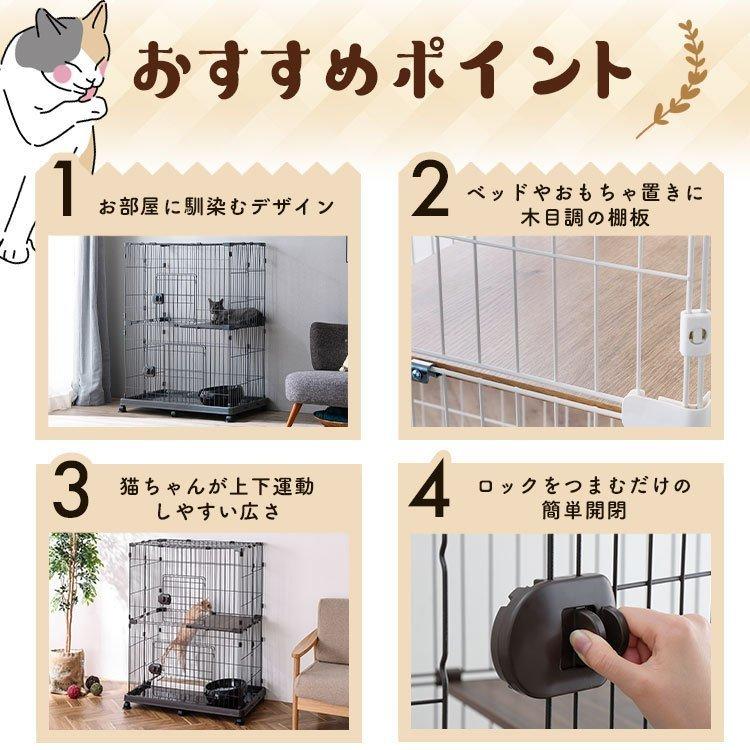 おすすめポイント

1 お部屋に馴染むデザイン

2 ベッドやおもちゃ置きに木目調の棚板

3 猫ちゃんが上下運動しやすい広さ

4 ロックをつまむだけの簡単開閉