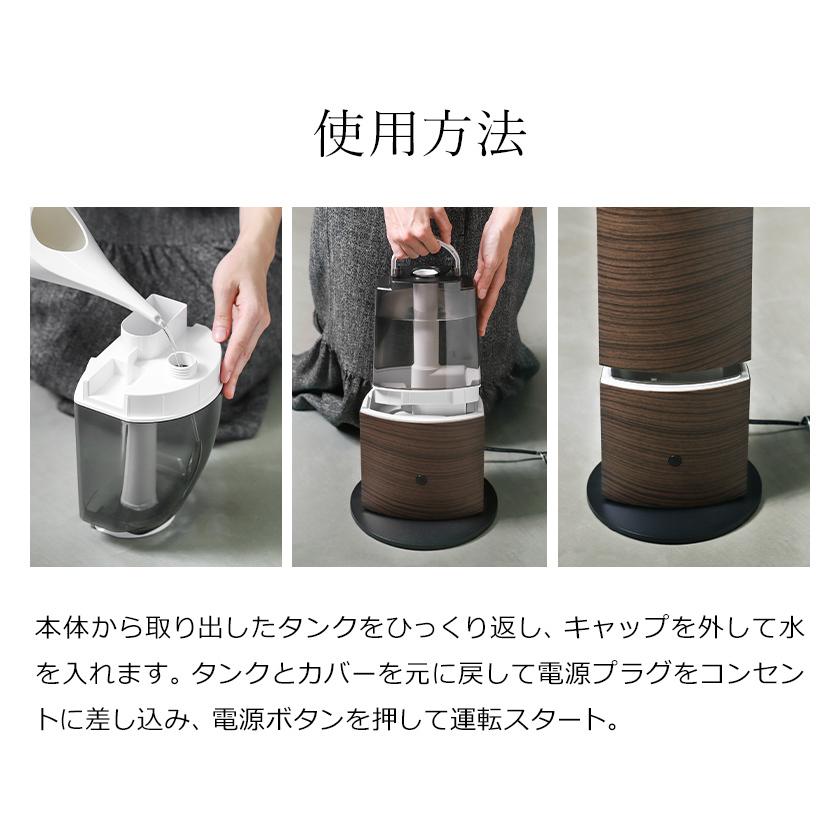 使用方法

本体から取り出したタンクをひっくり返し、キャップを外して水を入れます。タンクとカバーを元に戻して電源プラグをコンセントに差し込み、電源ボタンを押して運転スタート。