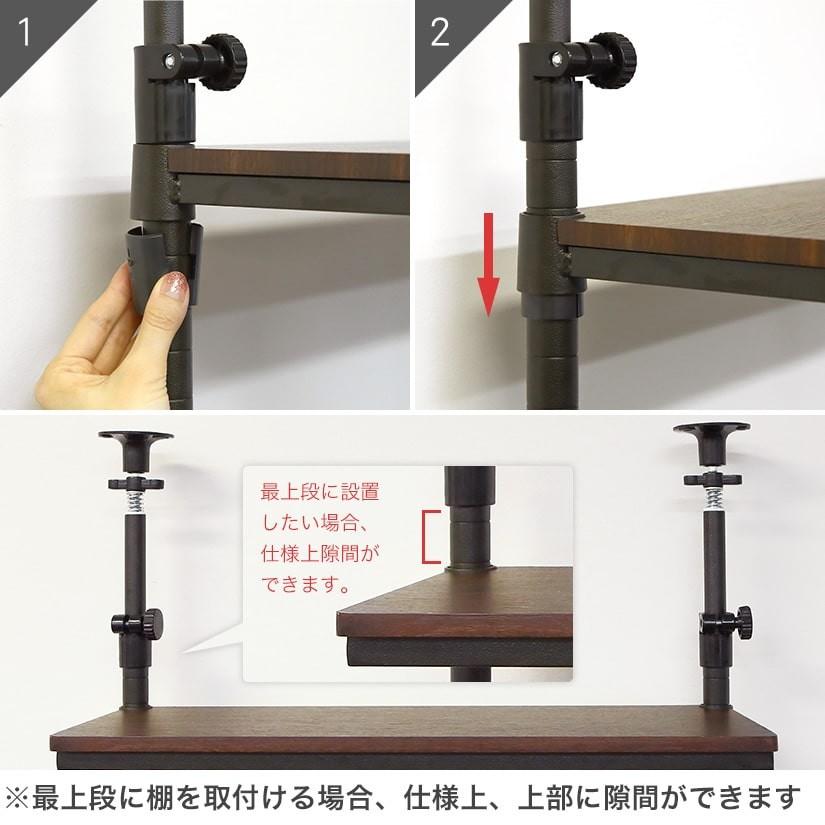 1

2

最上段に設置したい場合、仕様上隙間ができます。

※最上段に棚を取付ける場合、仕様上、上部に隙間ができます