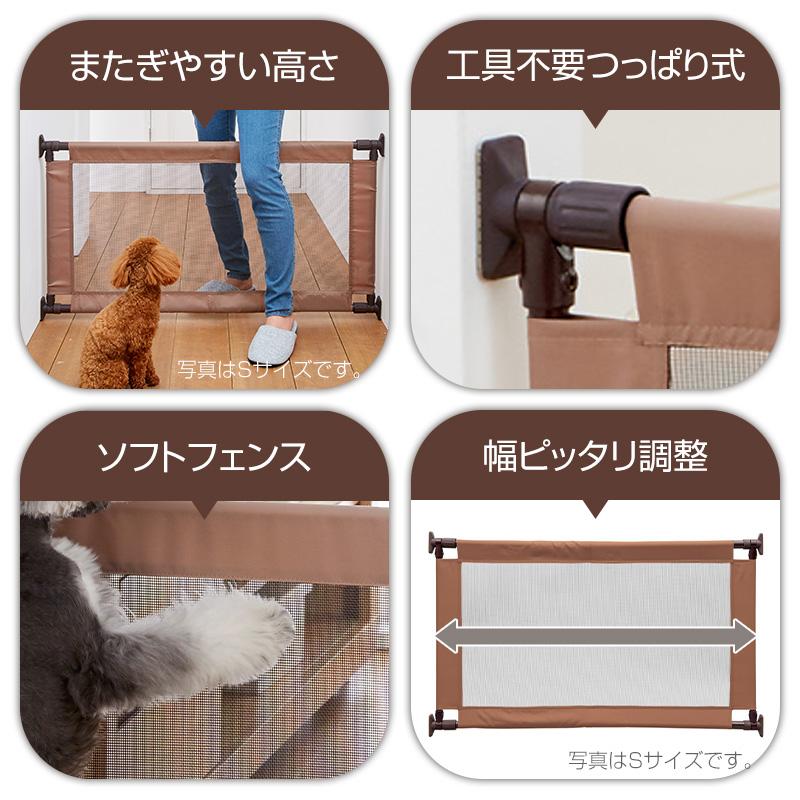 またぎやすい高さ

写真はSサイズです。

工具不要つっぱり式

ソフトフェンス

幅ピッタリ調整

写真はSサイズです。