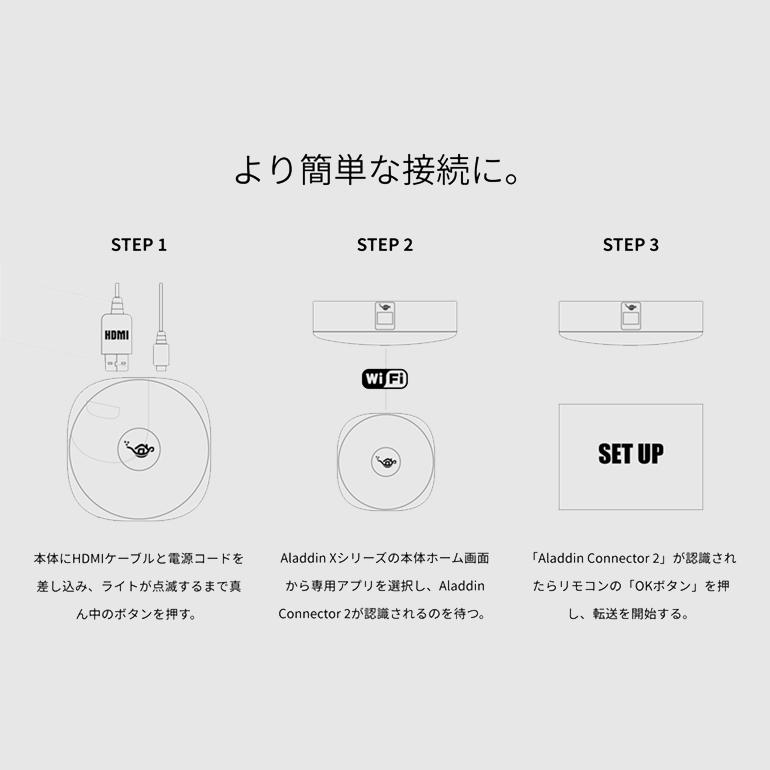 より簡単な接続に。

STEP 1

HDMI

本体にHDMIケーブルと電源コードを差し込み、ライトが点滅するまで真ん中のボタンを押す。

STEP 2

WiFi

Aladdin Xシリーズの本体ホーム画面から専用アプリを選択し、Aladdin Connector 2が認識されるのを待つ。

STEP 3

SET UP

「Aladdin Connector 2」が認識されたらリモコンの「OKボタン」を押し、転送を開始する。