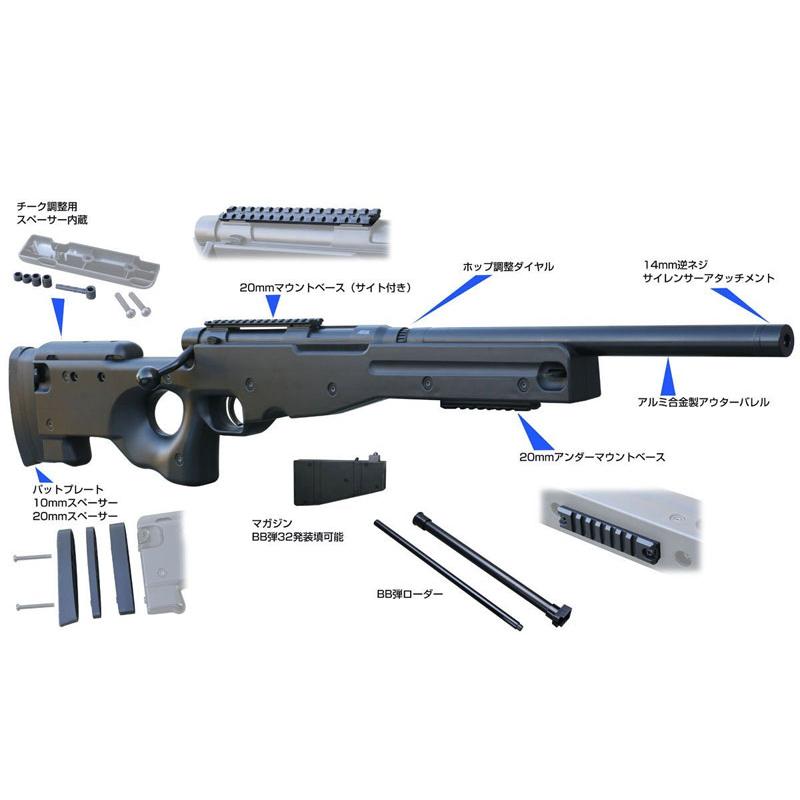 チーク調整用
スペーサー内蔵

20mmマウントベース（サイト付き）

ホップ調整ダイヤル

14mm逆ネジ
サイレンサーアタッチメント

アルミ合金製アウターバレル

20mmアンダーマウントベース

バットプレート
10mmスペーサー
20mmスペーサー

マガジン
BB弾32発装填可能

BB弾ローダー