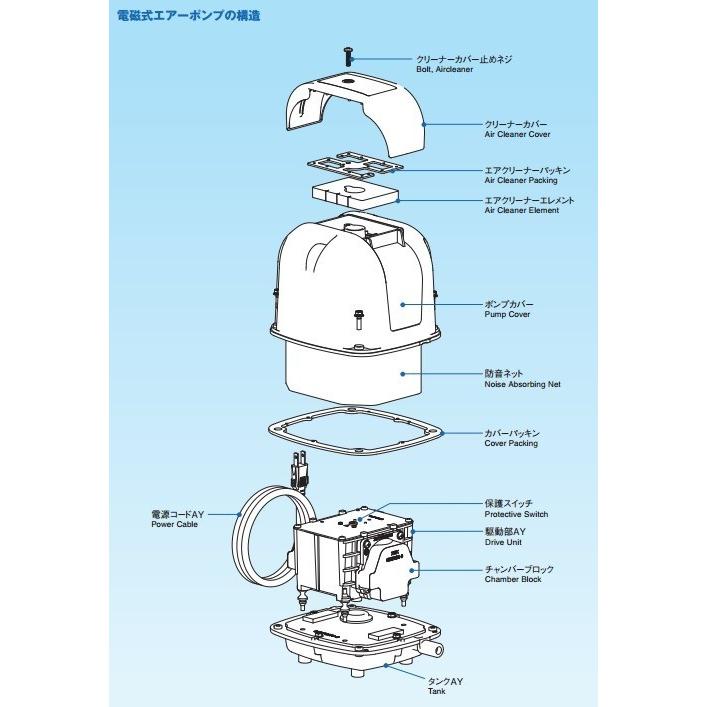 電磁式エアーポンプの構造

クリーナーカバー止めネジ
Bolt, Aircleaner

クリーナーカバー
Air Cleaner Cover

エアクリーナーパッキン
Air Cleaner Packing

エアクリーナーエレメント
Air Cleaner Element

ポンプカバー
Pump Cover

防音ネット
Noise Absorbing Net

カバーパッキン
Cover Packing

電源コードAY
Power Cable

保護スイッチ
Protective Switch

駆動部AY
Drive Unit

チャンバーブロック
Chamber Block

タンクAY
Tank