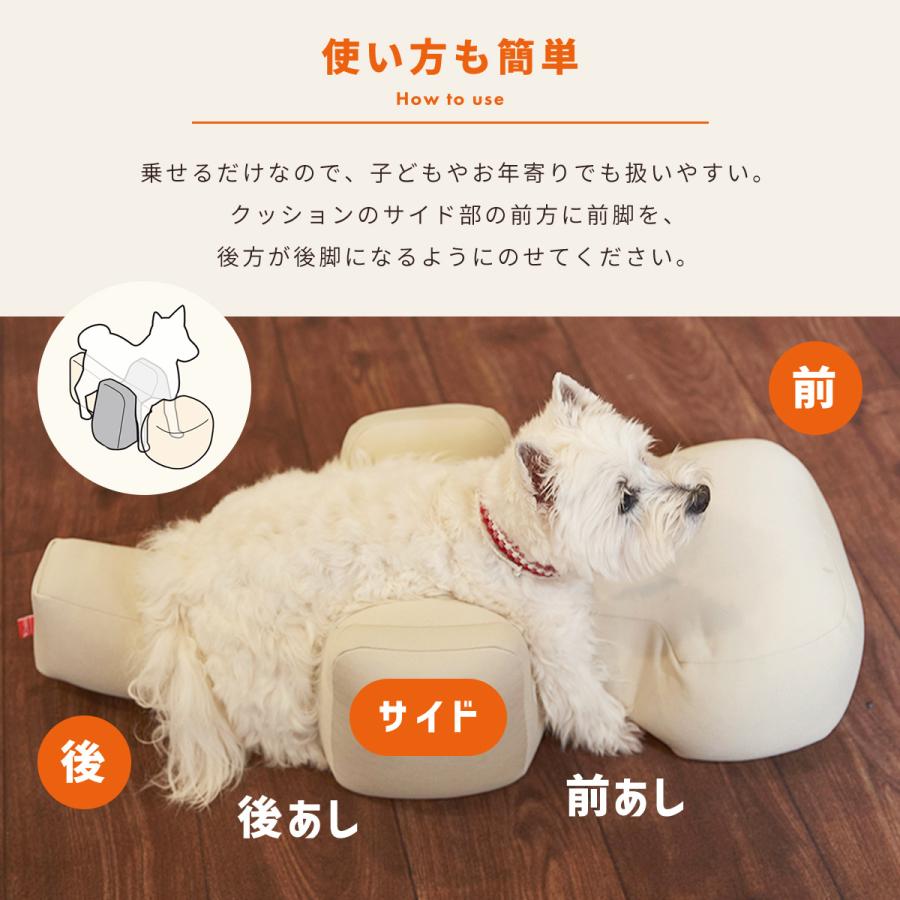 使い方も簡単

How to use

乗せるだけなので、子どもやお年寄りでも扱いやすい。
クッションのサイド部の前方に前脚を、
後方が後脚になるようにのせてください。

前

サイド

後

後あし

前あし