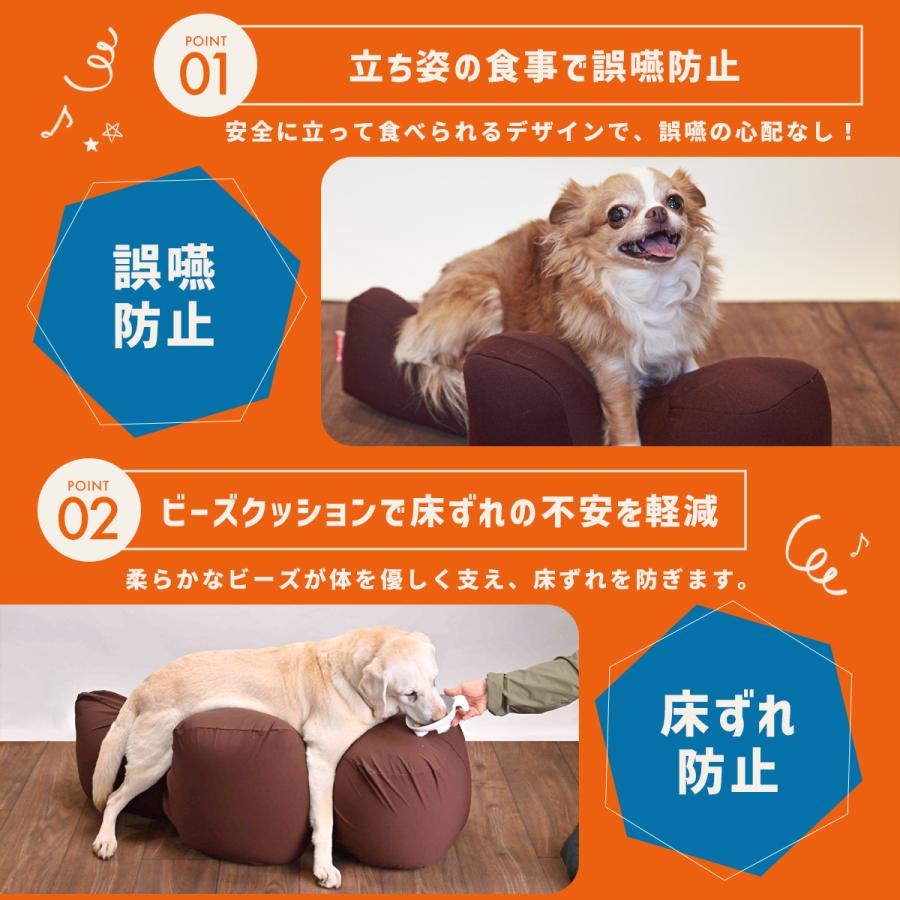 POINT 01

立ち姿の食事で誤嚥防止

安全に立って食べられるデザインで、誤嚥の心配なし！

誤嚥防止

POINT 02

ビーズクッションで床ずれの不安を軽減

柔らかなビーズが体を優しく支え、床ずれを防ぎます。

床ずれ防止