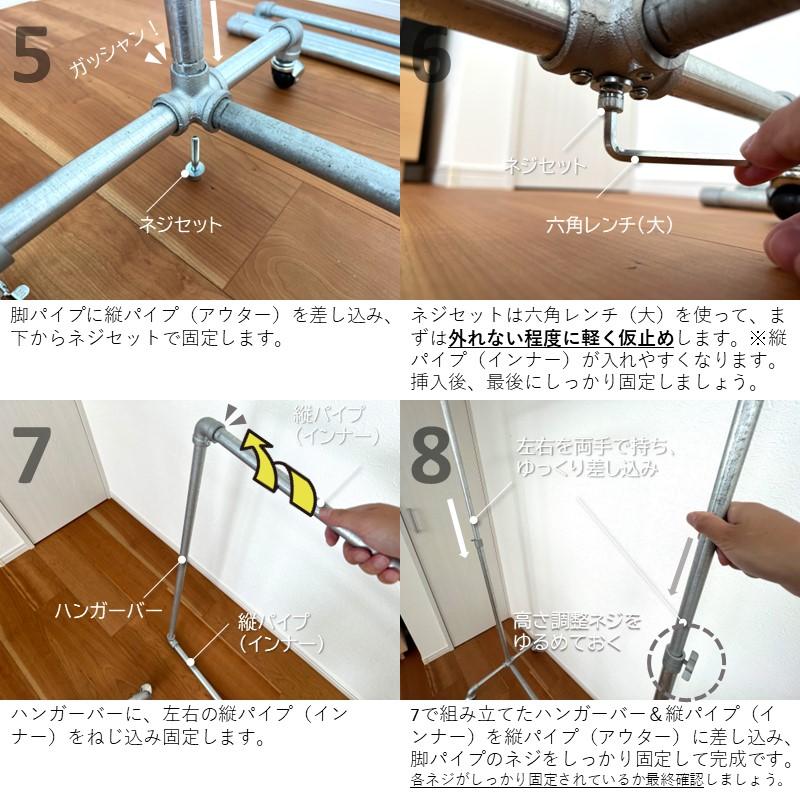 5

ガッシャン！

ネジセット

脚パイプに縦パイプ（アウター）を差し込み、下からネジセットで固定します。

6

ネジセット

六角レンチ（大）

ネジセットは六角レンチ（大）を使って、まずは外れない程度に軽く仮止めします。※縦パイプ（インナー）が入れやすくなります。挿入後、最後にしっかり固定しましょう。

7

縦パイプ（インナー）

ハンガーバー

縦パイプ（インナー）

ハンガーバーに、左右の縦パイプ（インナー）をねじ込み固定します。

8

左右を両手で持ち、ゆっくり差し込み

高さ調整ネジをゆるめておく

7で組み立てたハンガーバー＆縦パイプ（インナー）を縦パイプ（アウター）に差し込み、脚パイプのネジをしっかり固定して完成です。
各ネジがしっかり固定されているか最終確認しましょう。