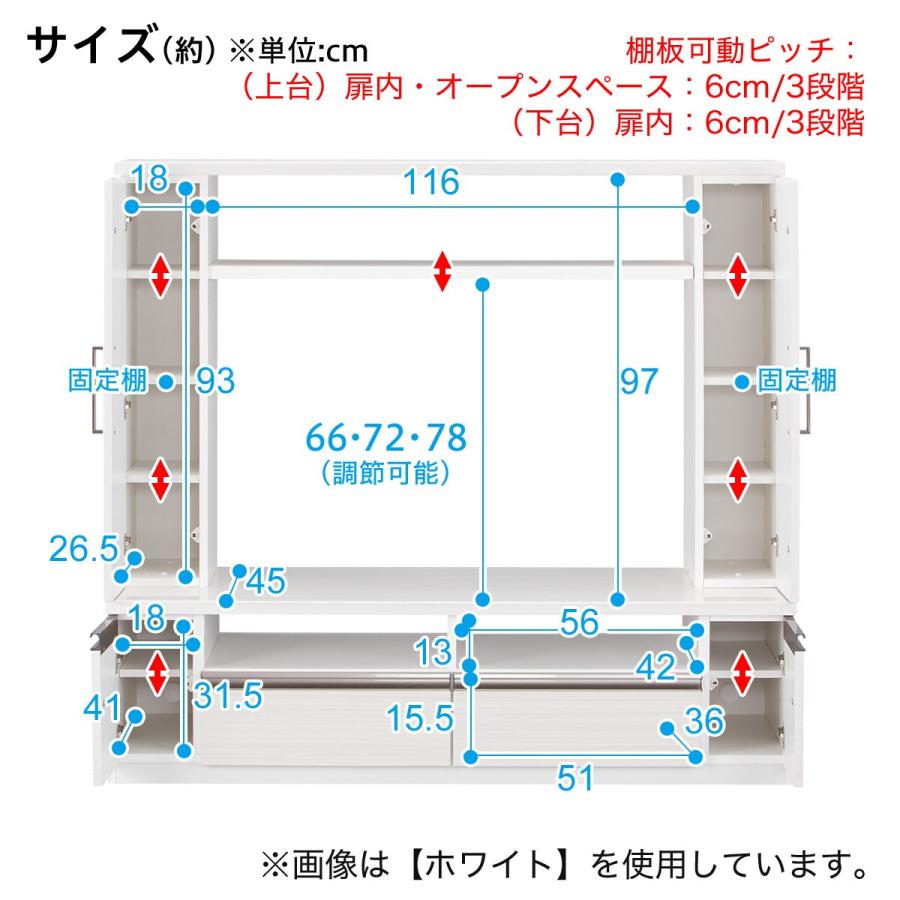 サイズ(約) ※単位:cm

棚板可動ピッチ：
（上台）扉内・オープンスペース：6cm/3段階
（下台）扉内：6cm/3段階

18
116
固定棚
93
97
固定棚
66・72・78
（調節可能）
26.5
45
18
56
13
42
31.5
41
15.5
36
51

※画像は【ホワイト】を使用しています。