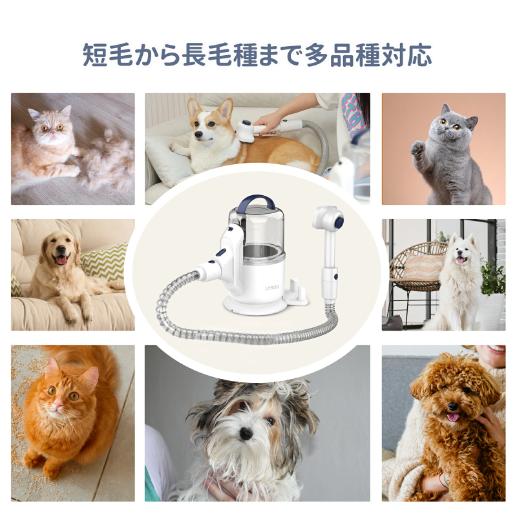 短毛から長毛種まで多品種対応