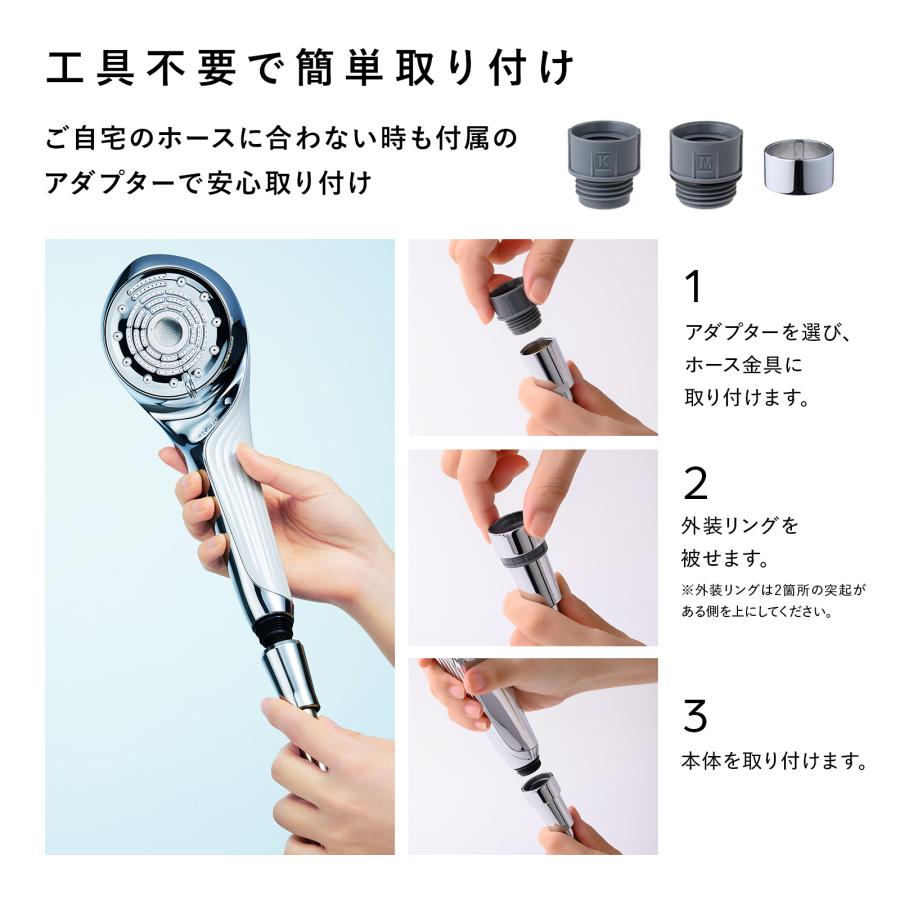 工具不要で簡単取り付け

ご自宅のホースに合わない時も付属のアダプターで安心取り付け

K

M

1
アダプターを選び、ホース金具に取り付けます。

2
外装リングを被せます。
※外装リングは2箇所の突起がある側を上にしてください。

3
本体を取り付けます。