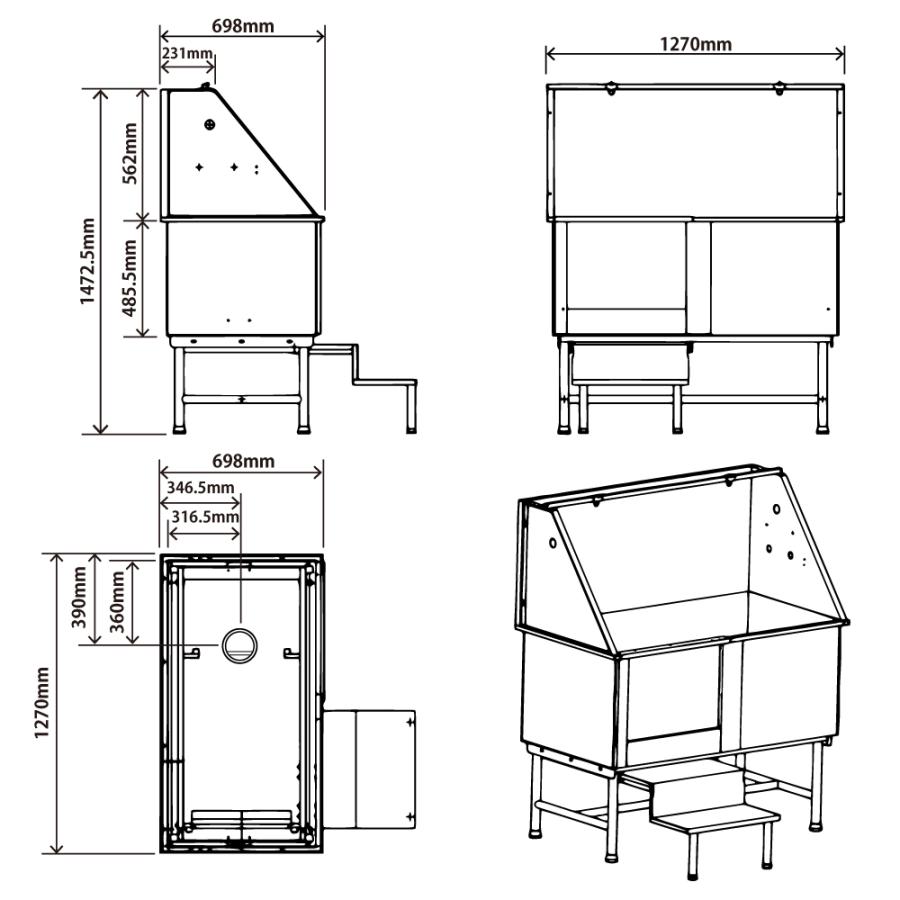 698mm
231mm
562mm
1472.5mm
485.5mm

1270mm

698mm
346.5mm
316.5mm
390mm
360mm
1270mm