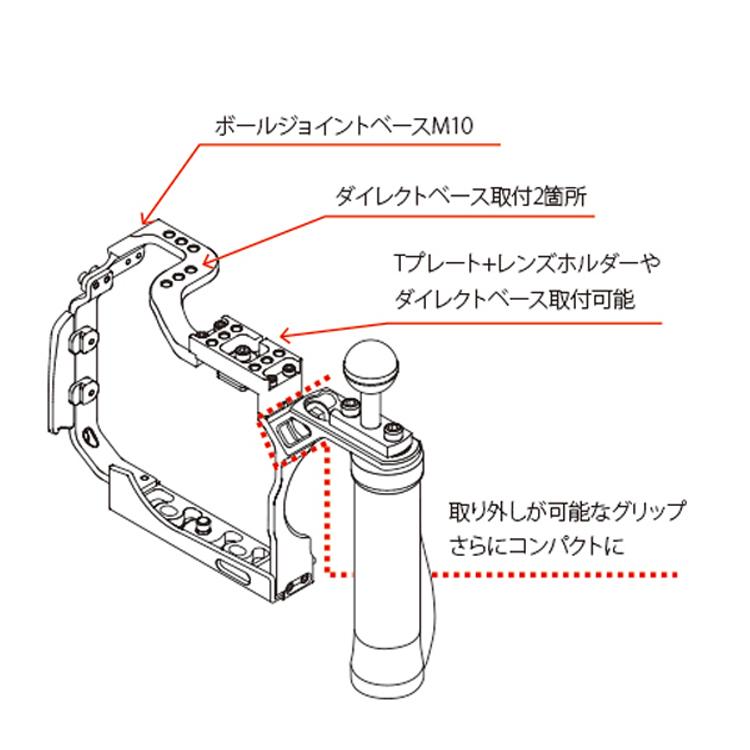 ボールジョイントベースM10

ダイレクトベース取付2箇所

Tプレート+レンズホルダーや
ダイレクトベース取付可能

取り外しが可能なグリップ
さらにコンパクトに