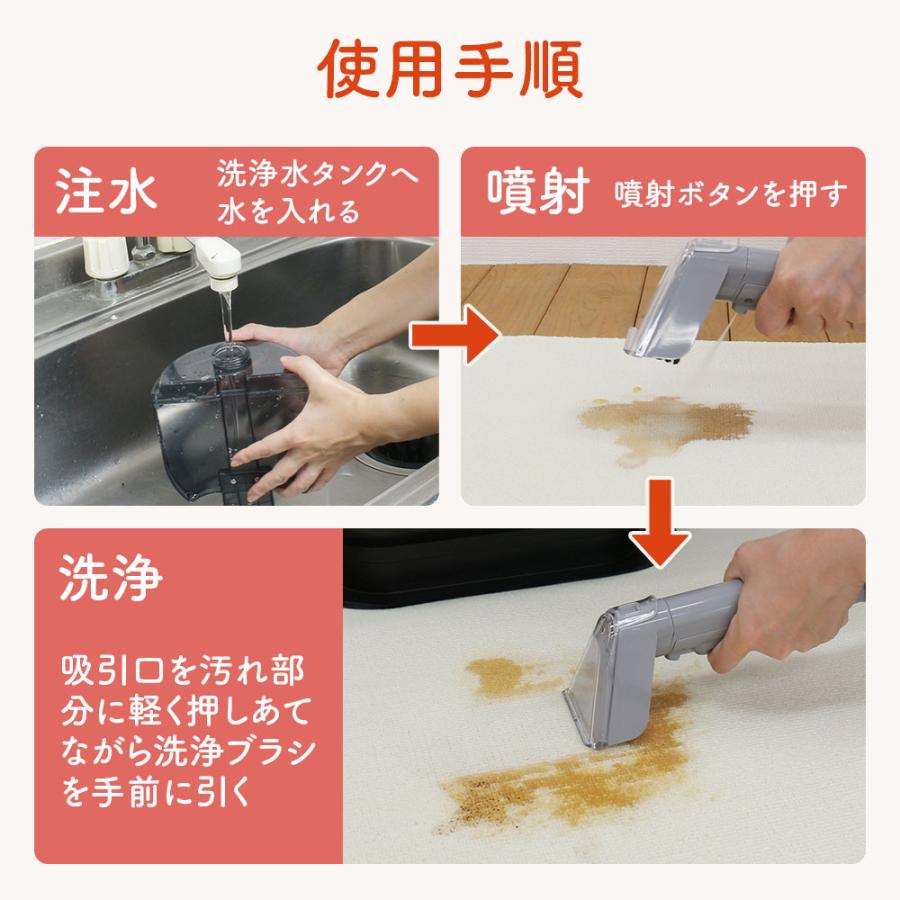 使用手順

注水 洗浄水タンクへ水を入れる

噴射 噴射ボタンを押す

洗浄

吸引口を汚れ部分に軽く押しあてながら洗浄ブラシを手前に引く