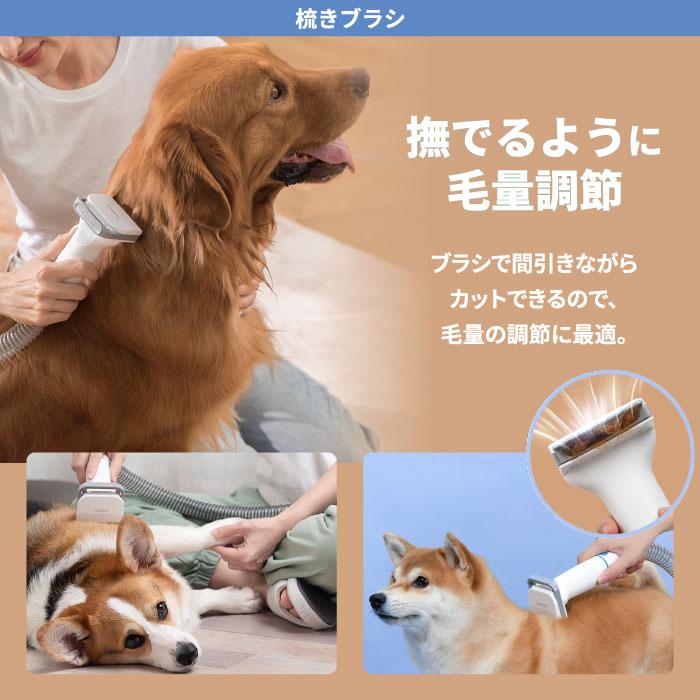 梳きブラシ

撫でるように
毛量調節

ブラシで間引きながら
カットできるので、
毛量の調節に最適。