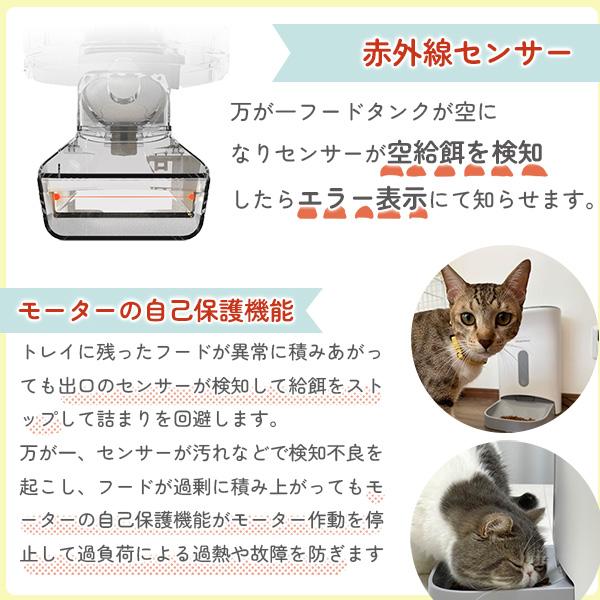 赤外線センサー

万が一フードタンクが空になりセンサーが空給餌を検知したらエラー表示にて知らせます。

モーターの自己保護機能

トレイに残ったフードが異常に積みあがっても出口のセンサーが検知して給餌をストップして詰まりを回避します。
万が一、センサーが汚れなどで検知不良を起こし、フードが過剰に積み上がってもモーターの自己保護機能がモーター作動を停止して過負荷による過熱や故障を防ぎます