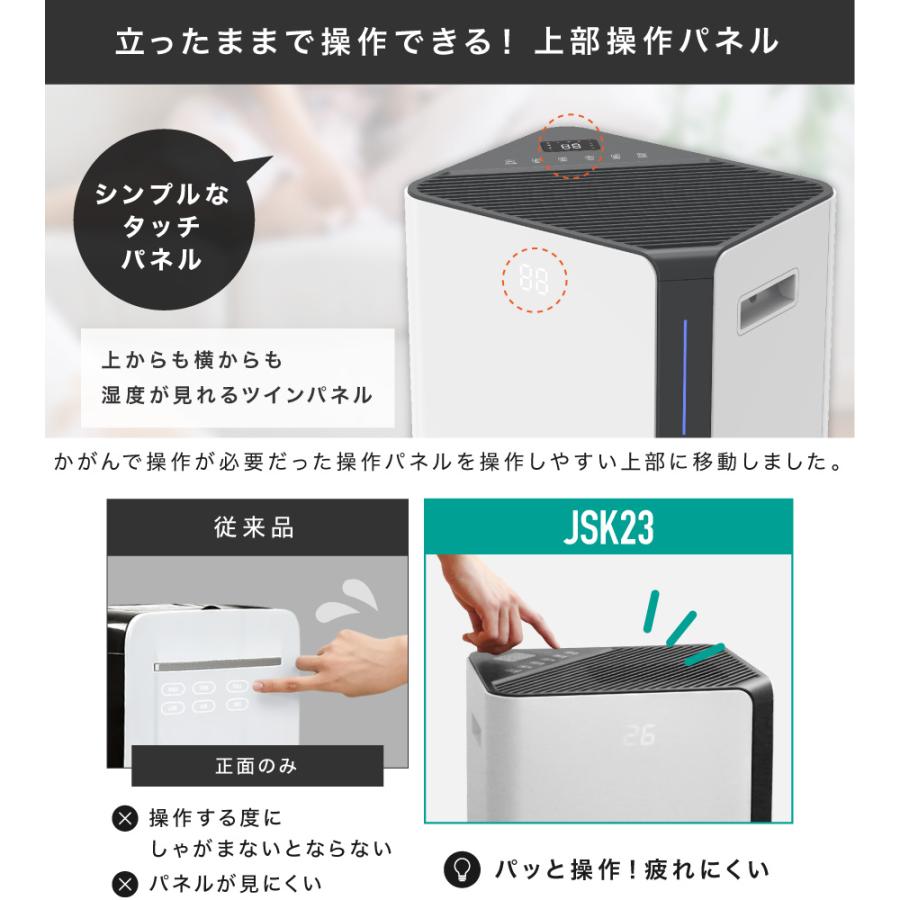 立ったままで操作できる！上部操作パネル

シンプルなタッチパネル

上からも横からも
湿度が見れるツインパネル

88

88

かがんで操作が必要だった操作パネルを操作しやすい上部に移動しました。

従来品

正面のみ

操作する度にしゃがまないとならない

パネルが見にくい

JSK23

26

パッと操作！疲れにくい