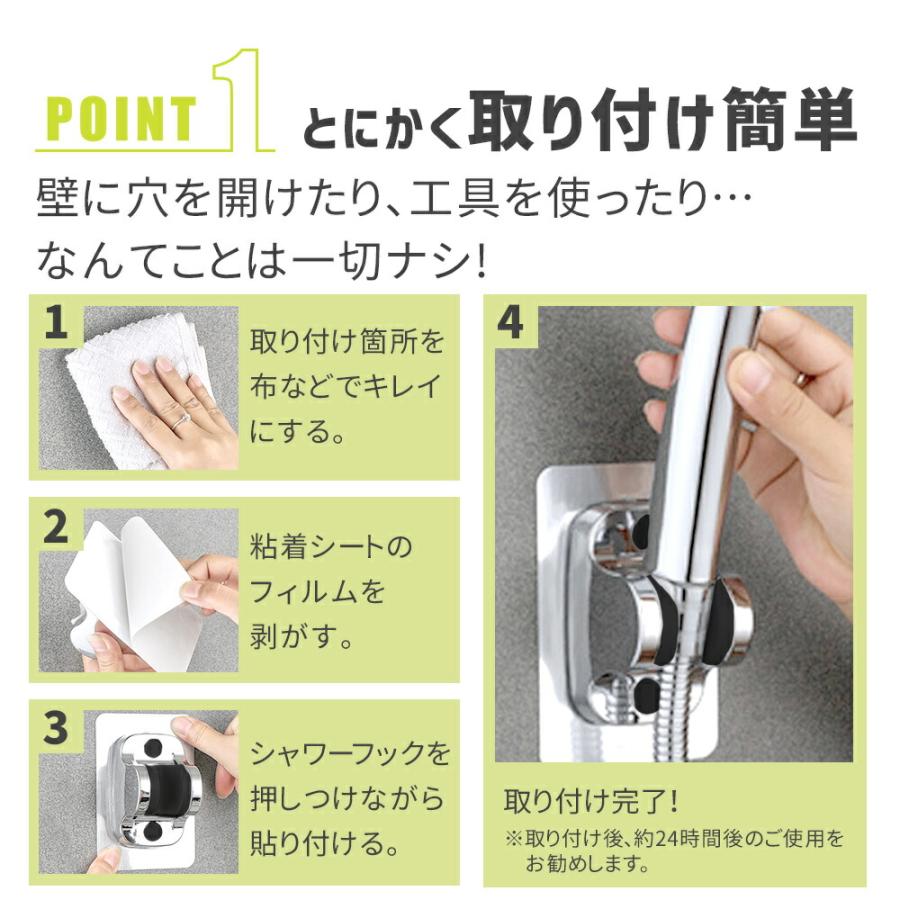 POINT 1 とにかく取り付け簡単

壁に穴を開けたり、工具を使ったり…
なんてことは一切ナシ!

1
取り付け箇所を布などでキレイにする。

2
粘着シートのフィルムを剥がす。

3
シャワーフックを押しつけながら貼り付ける。

4
取り付け完了!
※取り付け後、約24時間後のご使用をお勧めします。