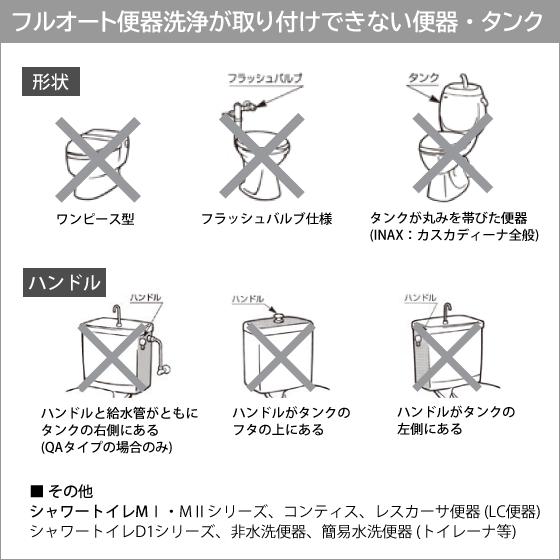 フルオート便器洗浄が取り付けできない便器・タンク

形状

フラッシュバルブ

タンク

ワンピース型

フラッシュバルブ仕様

タンクが丸みを帯びた便器
(INAX：カスカディーナ全般)

ハンドル

ハンドル

ハンドル

ハンドル

ハンドルと給水管がともに
タンクの右側にある
(QAタイプの場合のみ)

ハンドルがタンクの
フタの上にある

ハンドルがタンクの
左側にある

■ その他
シャワートイレMⅠ・MⅡシリーズ、コンティス、レスカーサ便器 (LC便器)
シャワートイレD1シリーズ、非水洗便器、簡易水洗便器 (トイレーナ等)