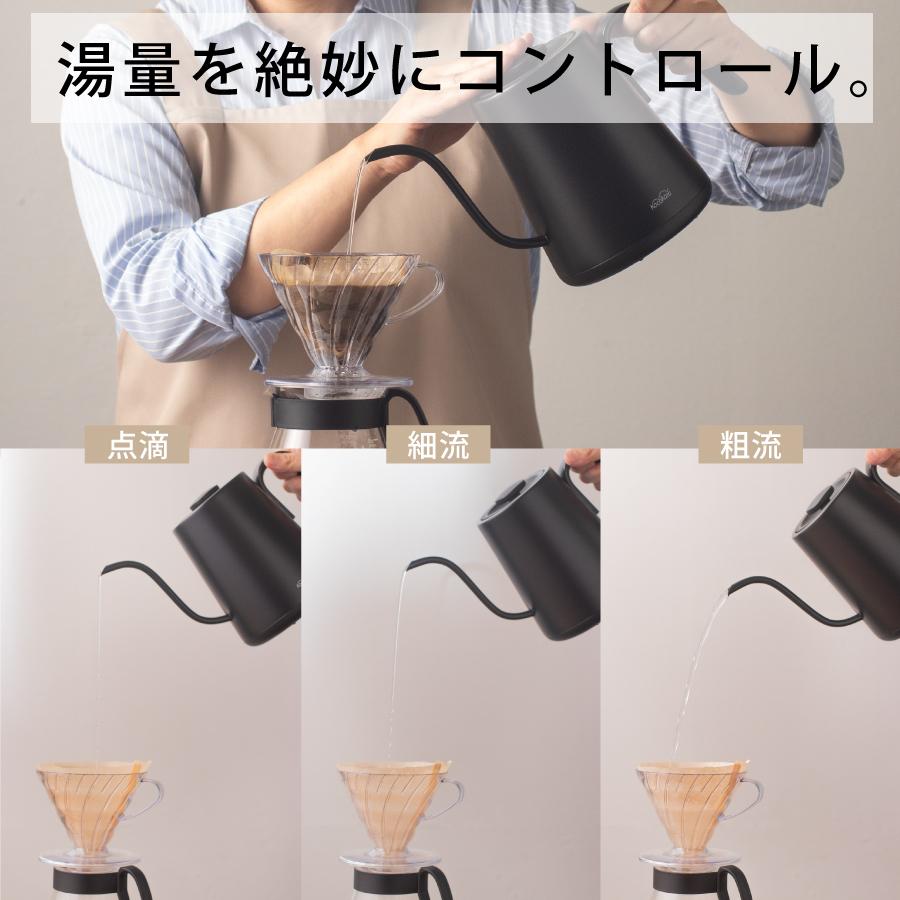 湯量を絶妙にコントロール。

点滴

細流

粗流