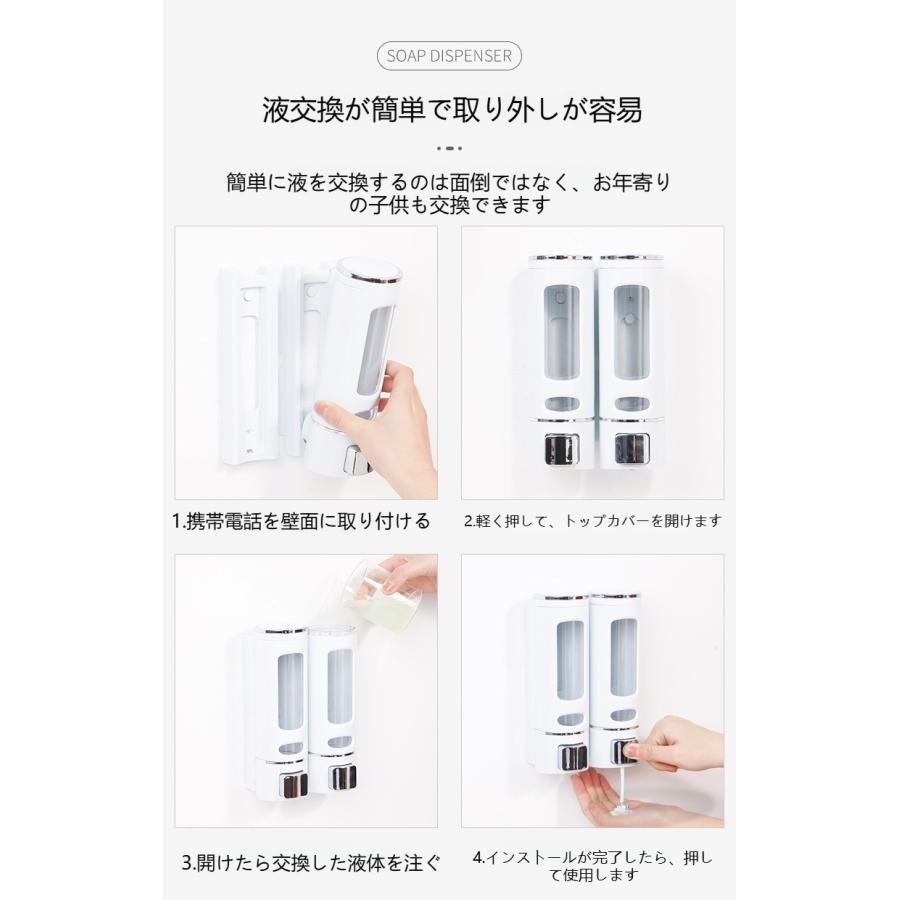 SOAP DISPENSER

液交換が簡単で取り外しが容易

簡単に液を交換するのは面倒ではなく、お年寄りの子供も交換できます

1.携帯電話を壁面に取り付ける

2.軽く押して、トップカバーを開けます

3.開けたら交換した液体を注ぐ

4.インストールが完了したら、押して使用します