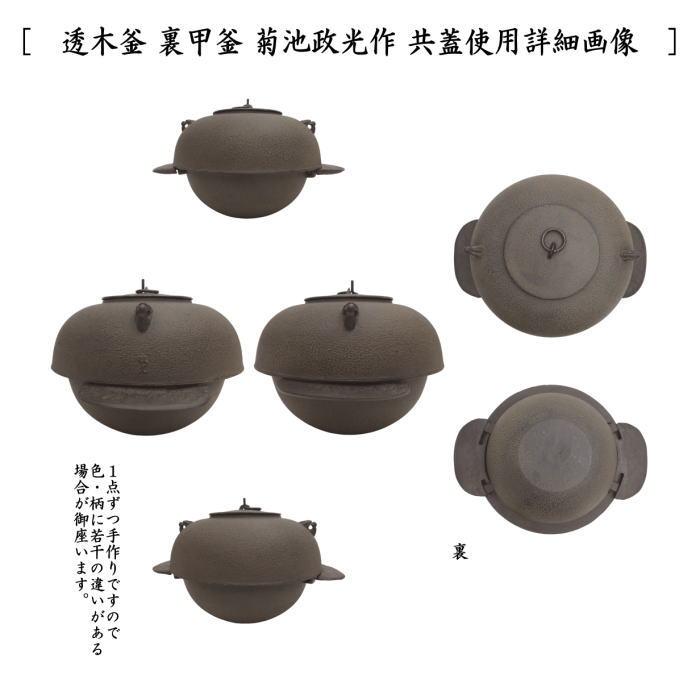 [ 透木釜 裏甲釜 菊池政光作 共蓋使用詳細画像 ]

1点ずつ手作りですので色・柄に若干の違いがある場合が御座います。

裏