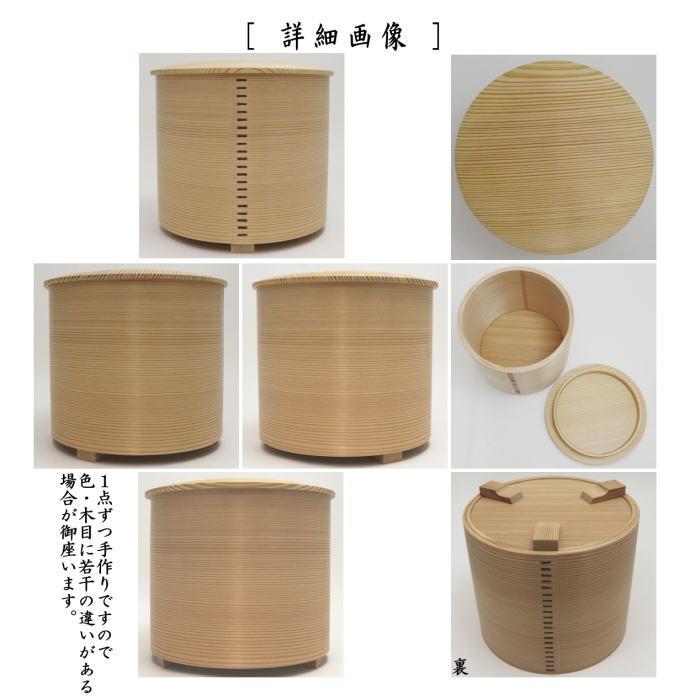 [ 詳細画像 ]

1点ずつ手作りですので
色・木目に若干の違いがある
場合が御座います。

裏