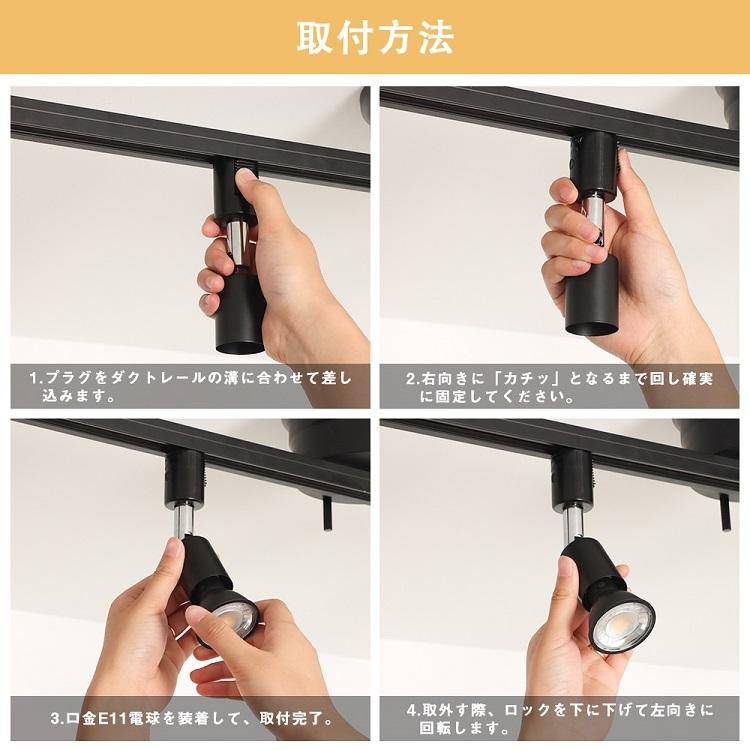 取付方法

1.プラグをダクトレールの溝に合わせて差し込みます。

2.右向きに「カチッ」となるまで回し確実に固定してください。

3.口金E11電球を装着して、取付完了。

4.取外す際、ロックを下に下げて左向きに回転します。