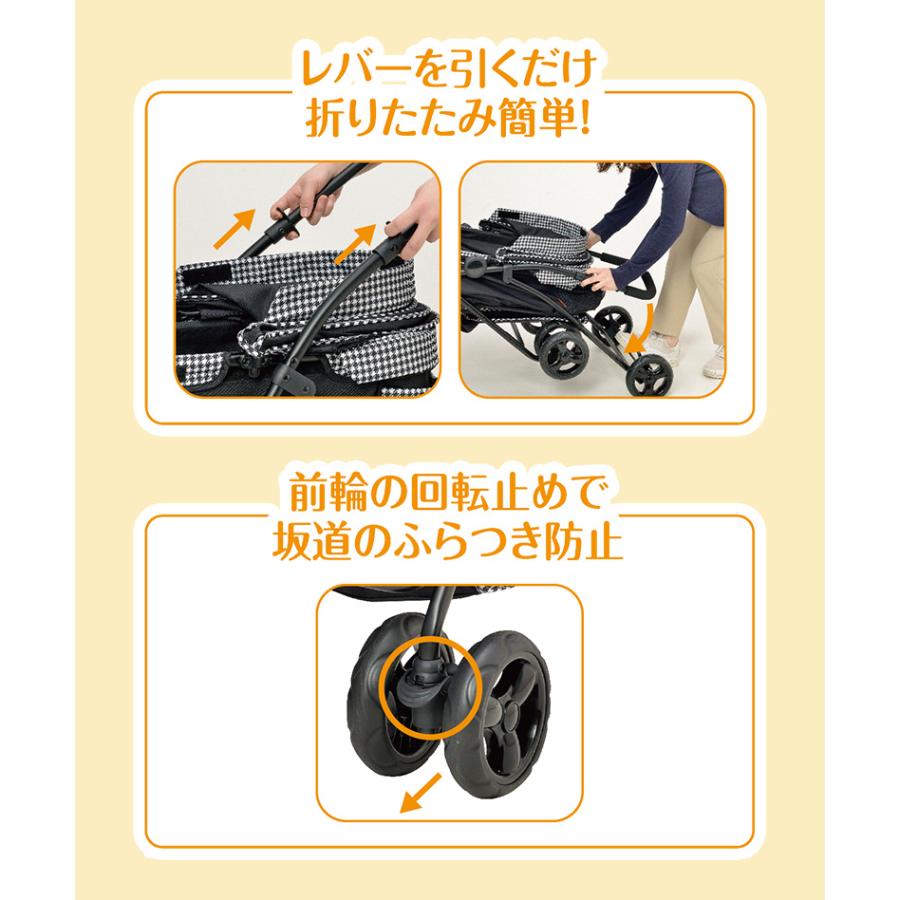 レバーを引くだけ
折りたたみ簡単!

前輪の回転止めで
坂道のふらつき防止