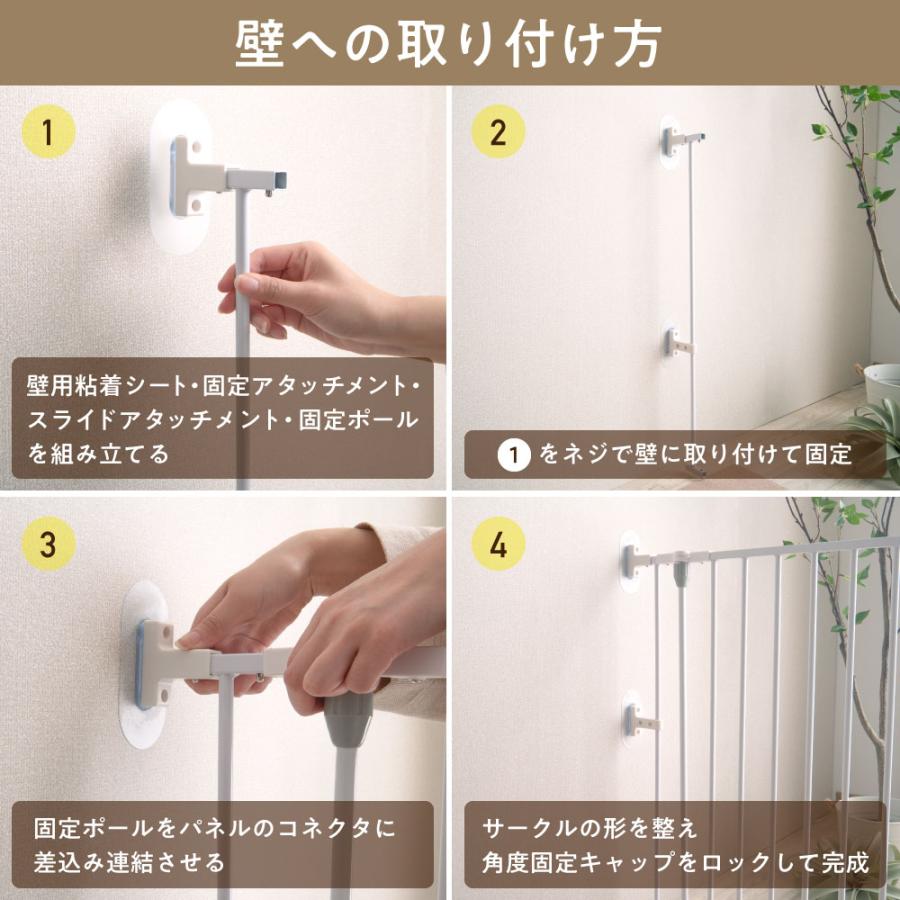 壁への取り付け方

1

壁用粘着シート・固定アタッチメント・スライドアタッチメント・固定ポールを組み立てる

2

1 をネジで壁に取り付けて固定

3

固定ポールをパネルのコネクタに差込み連結させる

4

サークルの形を整え
角度固定キャップをロックして完成