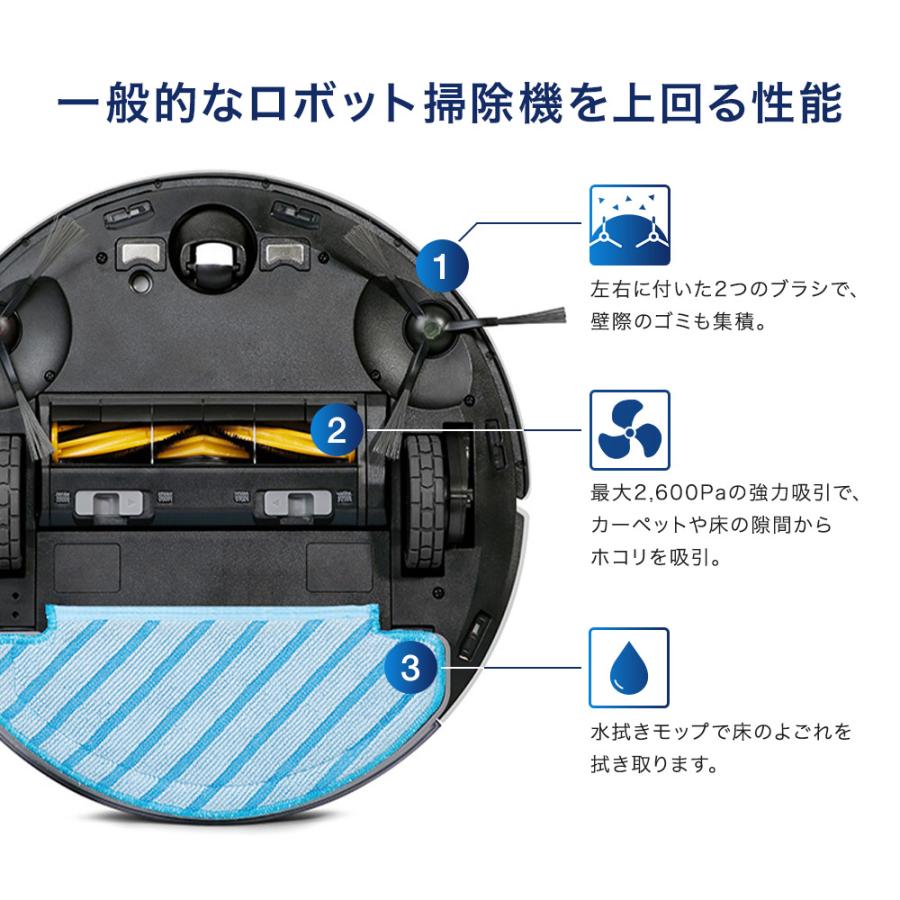 一般的なロボット掃除機を上回る性能

1

左右に付いた2つのブラシで、壁際のゴミも集積。

2

最大2,600Paの強力吸引で、カーペットや床の隙間からホコリを吸引。

3

水拭きモップで床のよごれを拭き取ります。