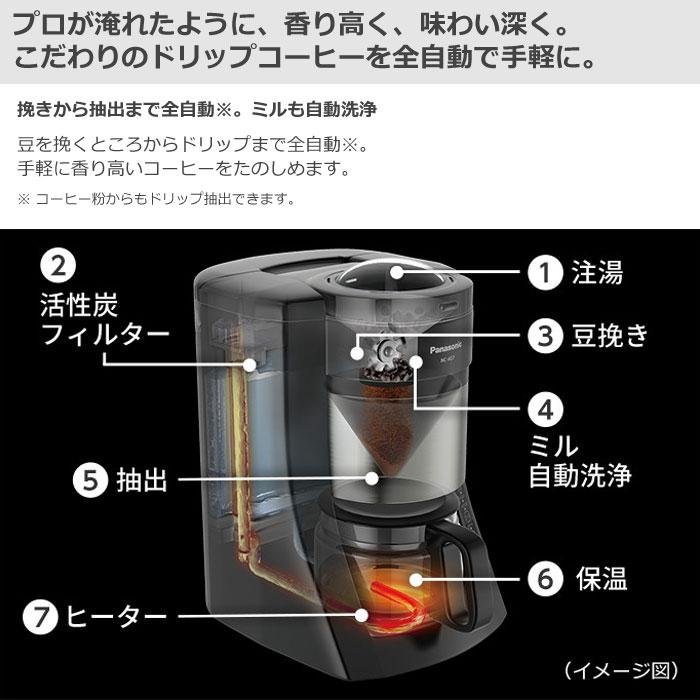 プロが淹れたように、香り高く、味わい深く。
こだわりのドリップコーヒーを全自動で手軽に。

挽きから抽出まで全自動※。ミルも自動洗浄

豆を挽くところからドリップまで全自動※。
手軽に香り高いコーヒーをたのしめます。

※ コーヒー粉からもドリップ抽出できます。

2 活性炭フィルター

1 注湯

3 豆挽き

Panasonic

4 ミル自動洗浄

5 抽出

6 保温

7 ヒーター

（イメージ図）