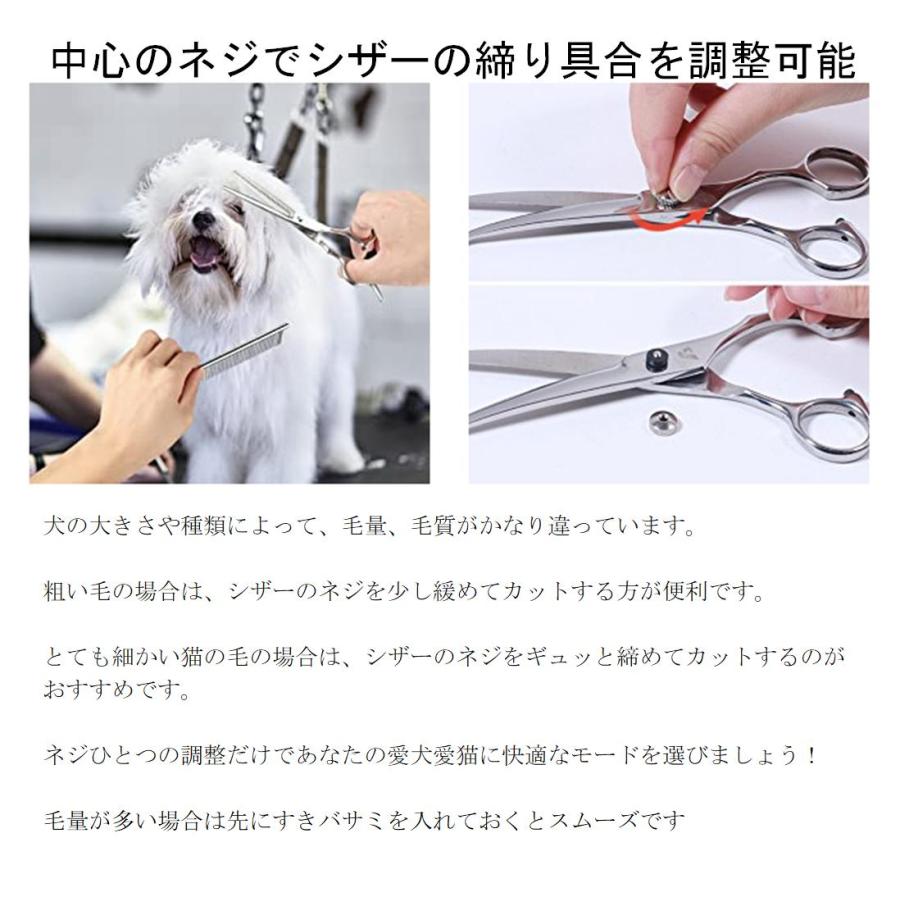 中心のネジでシザーの締り具合を調整可能

犬の大きさや種類によって、毛量、毛質がかなり違っています。

粗い毛の場合は、シザーのネジを少し緩めてカットする方が便利です。

とても細かい猫の毛の場合は、シザーのネジをギュッと締めてカットするのがおすすめです。

ネジひとつの調整だけであなたの愛犬愛猫に快適なモードを選びましょう！

毛量が多い場合は先にすきバサミを入れておくとスムーズです