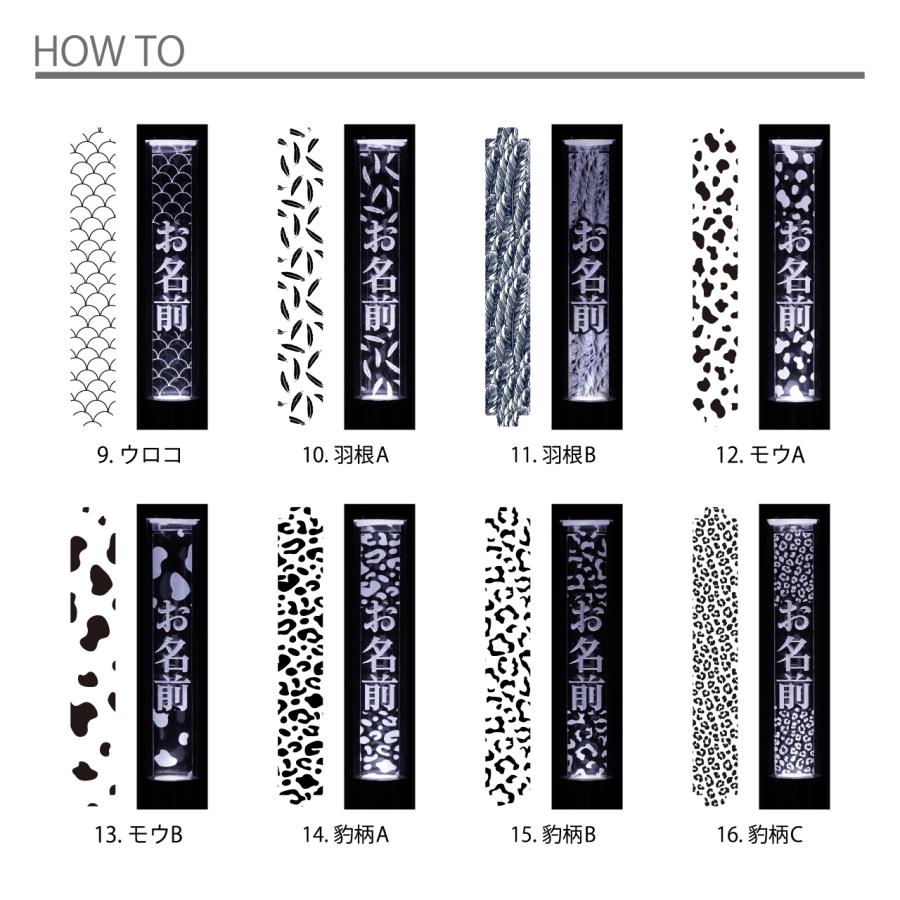 HOW TO

お名前

9. ウロコ

お名前

10. 羽根A

お名前

11. 羽根B

お名前

12. モウA

お名前

13. モウB

お名前

14. 豹柄A

お名前

15. 豹柄B

お名前

16. 豹柄C