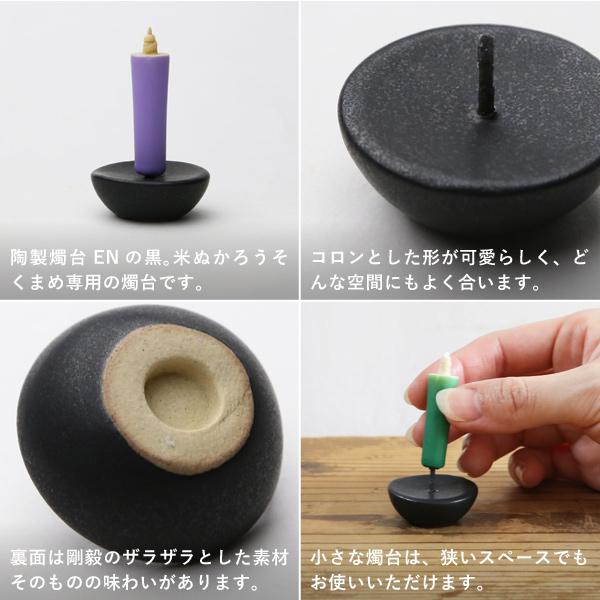 陶製燭台 EN の黒。米ぬかろうそくまめ専用の燭台です。

コロンとした形が可愛らしく、どんな空間にもよく合います。

裏面は剛毅のザラザラとした素材そのものの味わいがあります。

小さな燭台は、狭いスペースでもお使いいただけます。