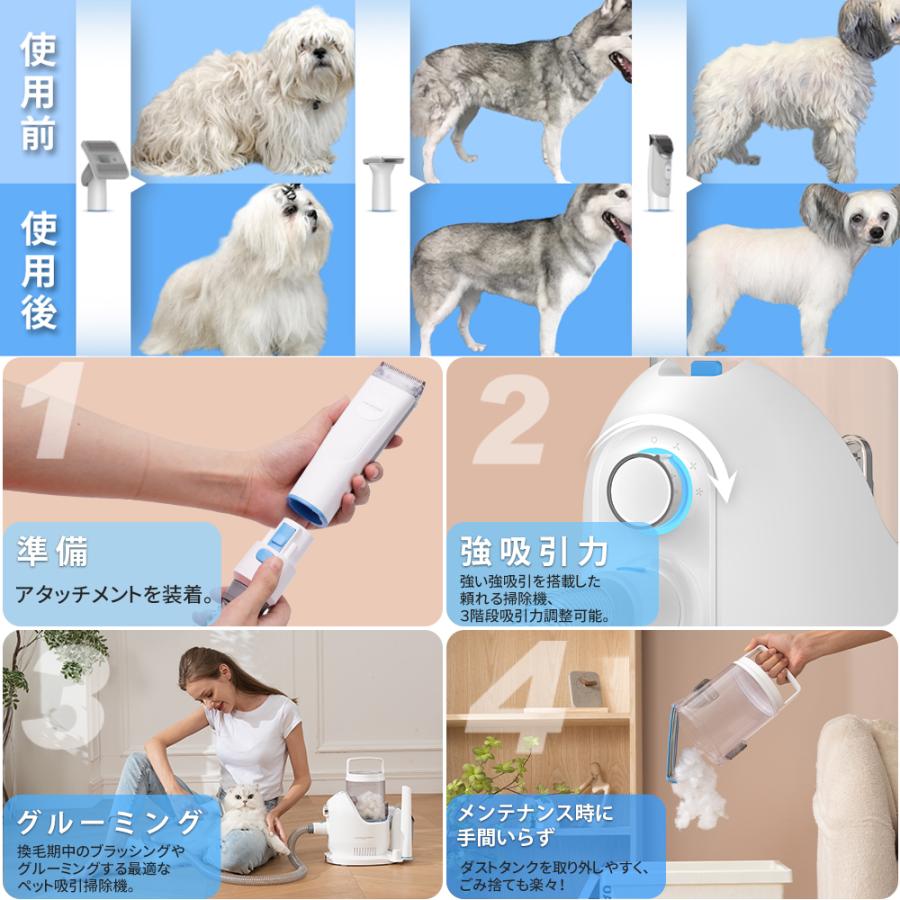 使用前

使用後

1

準備

アタッチメントを装着。

2

強吸引力

強い強吸引を搭載した頼れる掃除機、3階段吸引力調整可能。

3

グルーミング

換毛期中のブラッシングやグルーミングする最適なペット吸引掃除機。

4

メンテナンス時に手間いらず

ダストタンクを取り外しやすく、ごみ捨ても楽々!