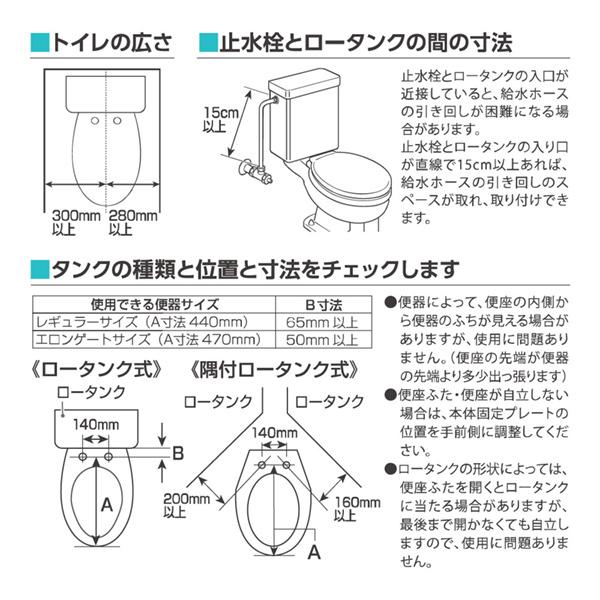 ■トイレの広さ

300mm 以上　280mm 以上

■止水栓とロータンクの間の寸法

15cm 以上

止水栓とロータンクの入口が近接していると、給水ホースの引き回しが困難になる場合があります。
止水栓とロータンクの入り口が直線で15cm以上あれば、給水ホースの引き回しのスペースが取れ、取り付けできます。

■タンクの種類と位置と寸法をチェックします

| 使用できる便器サイズ | B寸法 |
|---|---|
| レギュラーサイズ（A寸法 440mm） | 65mm 以上 |
| エロンゲートサイズ（A寸法 470mm） | 50mm 以上 |

《ロータンク式》

ロータンク
140mm
B
A

《隅付ロータンク式》

ロータンク　ロータンク
140mm
200mm 以上
160mm 以上
A

●便器によって、便座の内側から便器のふちが見える場合がありますが、使用に問題ありません。（便座の先端が便器の先端より多少出っ張ります）
●便座ふた・便座が自立しない場合は、本体固定プレートの位置を手前側に調整してください。
●ロータンクの形状によっては、便座ふたを開くとロータンクに当たる場合がありますが、最後まで開かなくても自立しますので、使用に問題ありません。