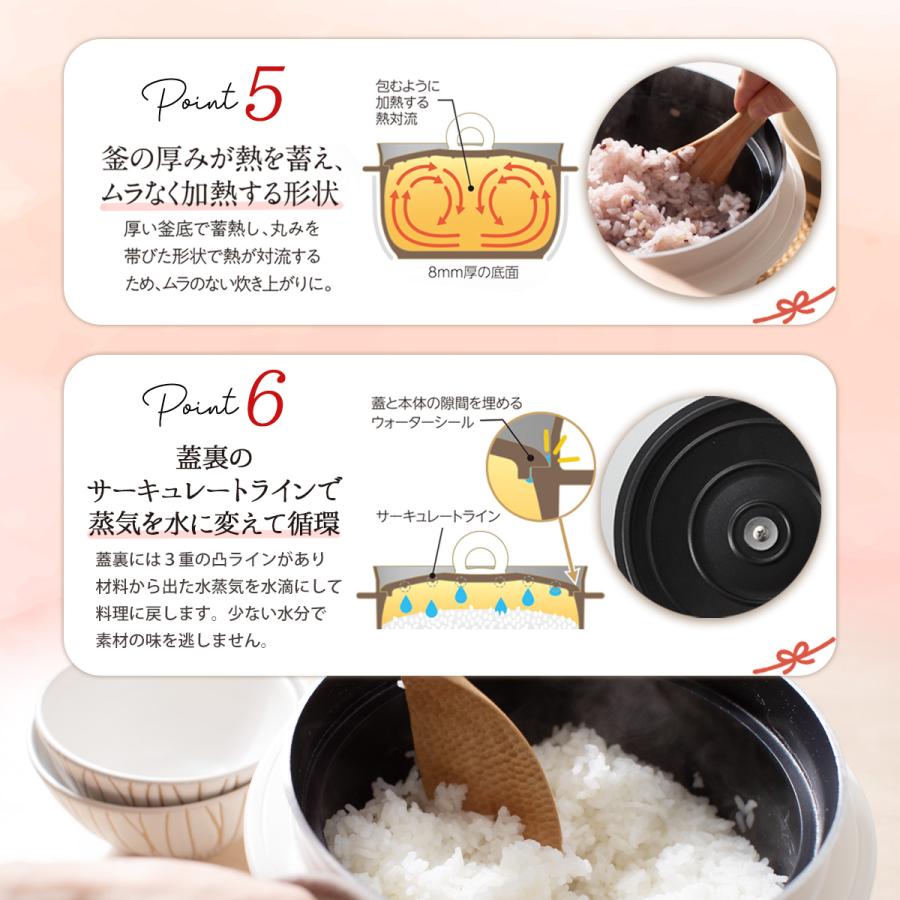 Point 5

釜の厚みが熱を蓄え、ムラなく加熱する形状

厚い釜底で蓄熱し、丸みを帯びた形状で熱が対流するため、ムラのない炊き上がりに。

包むように加熱する熱対流

8mm厚の底面

Point 6

蓋裏のサーキュレートラインで蒸気を水に変えて循環

蓋裏には３重の凸ラインがあり材料から出た水蒸気を水滴にして料理に戻します。少ない水分で素材の味を逃しません。

蓋と本体の隙間を埋めるウォーターシール

サーキュレートライン