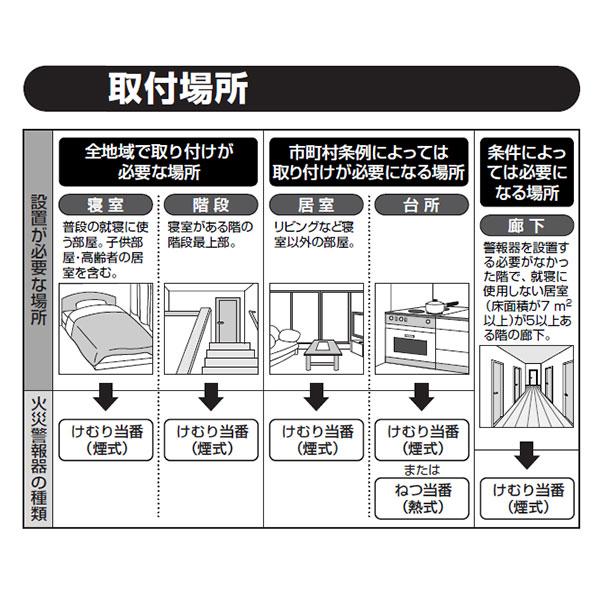 取付場所

設置が必要な場所

全地域で取り付けが必要な場所

寝室
普段の就寝に使う部屋。子供部屋・高齢者の居室を含む。

階段
寝室がある階の階段最上部。

市町村条例によっては取り付けが必要になる場所

居室
リビングなど寝室以外の部屋。

台所

条件によっては必要になる場所

廊下
警報器を設置する必要がなかった階で、就寝に使用しない居室（床面積が7 $m^2$以上）が5以上ある階の廊下。

火災警報器の種類

けむり当番（煙式）

けむり当番（煙式）

けむり当番（煙式）

けむり当番（煙式）
または
ねつ当番（熱式）

けむり当番（煙式）