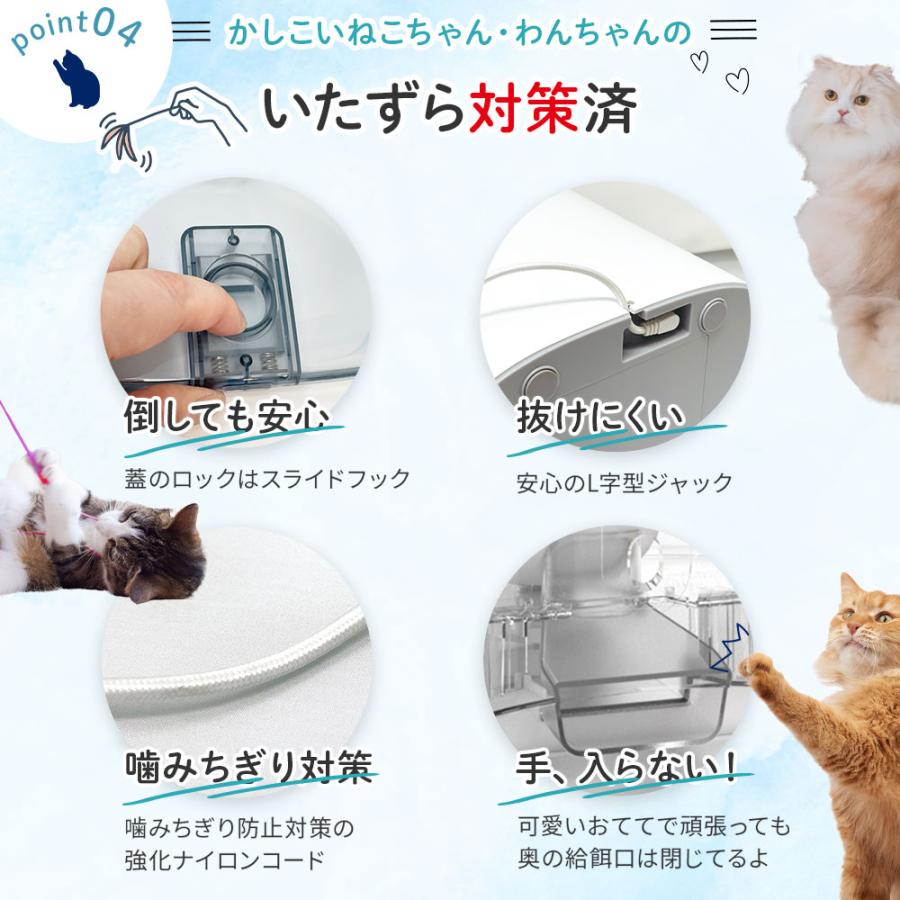 point04

かしこいねこちゃん・わんちゃんの

いたずら対策済

倒しても安心

蓋のロックはスライドフック

抜けにくい

安心のL字型ジャック

噛みちぎり対策

噛みちぎり防止対策の強化ナイロンコード

手、入らない!

可愛いおててで頑張っても奥の給餌口は閉じてるよ