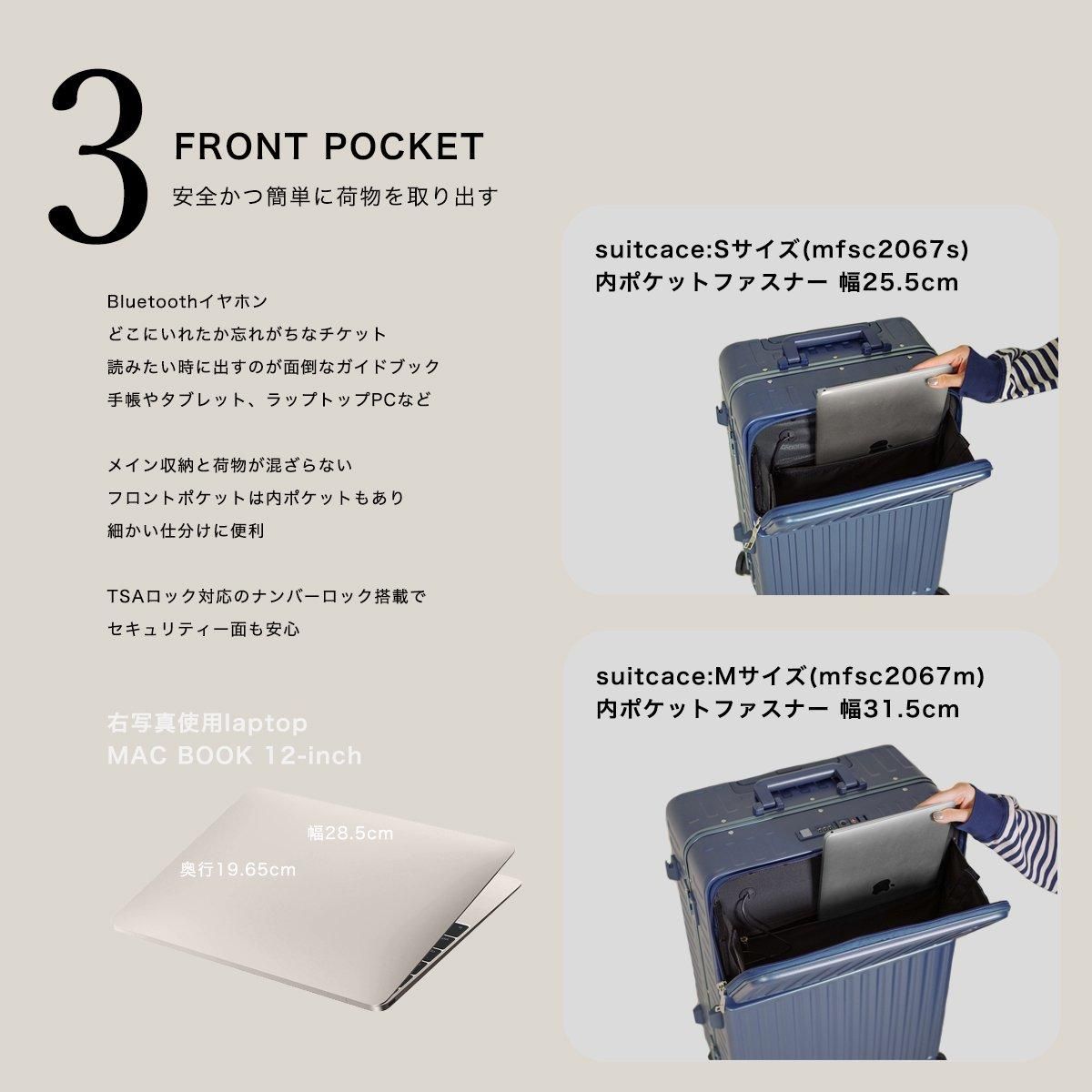 3
FRONT POCKET
安全かつ簡単に荷物を取り出す

Bluetoothイヤホン
どこにいれたか忘れがちなチケット
読みたい時に出すのが面倒なガイドブック
手帳やタブレット、ラップトップPCなど

メイン収納と荷物が混ざらない
フロントポケットは内ポケットもあり
細かい仕分けに便利

TSAロック対応のナンバーロック搭載で
セキュリティー面も安心

右写真使用laptop
MAC BOOK 12-inch

幅28.5cm
奥行19.65cm

suitcace:Sサイズ(mfsc2067s)
内ポケットファスナー 幅25.5cm

suitcace:Mサイズ(mfsc2067m)
内ポケットファスナー 幅31.5cm