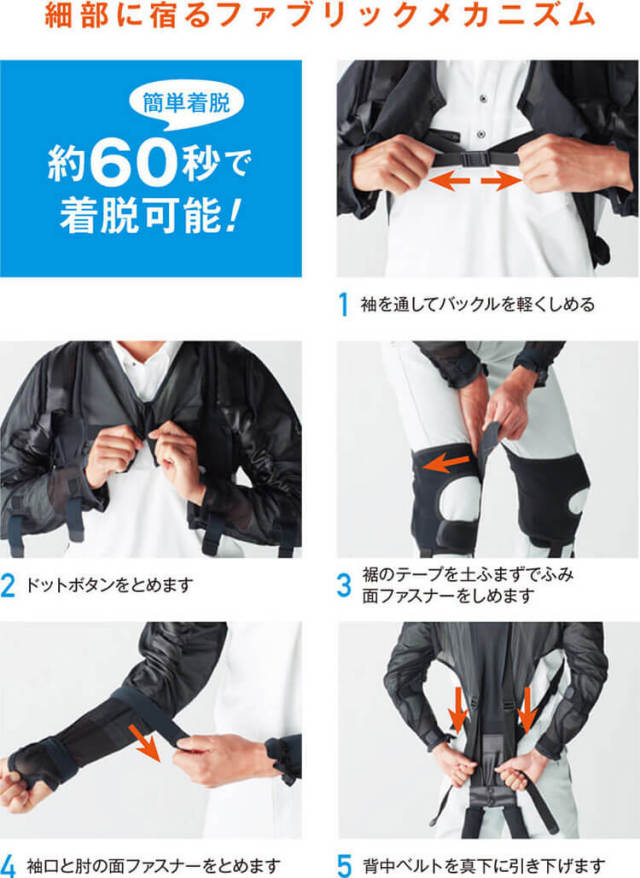 細部に宿るファブリックメカニズム

簡単着脱

約60秒で着脱可能!

1 袖を通してバックルを軽くしめる

2 ドットボタンをとめます

3 裾のテープを土ふまずでふみ面ファスナーをしめます

4 袖口と肘の面ファスナーをとめます

5 背中ベルトを真下に引き下げます