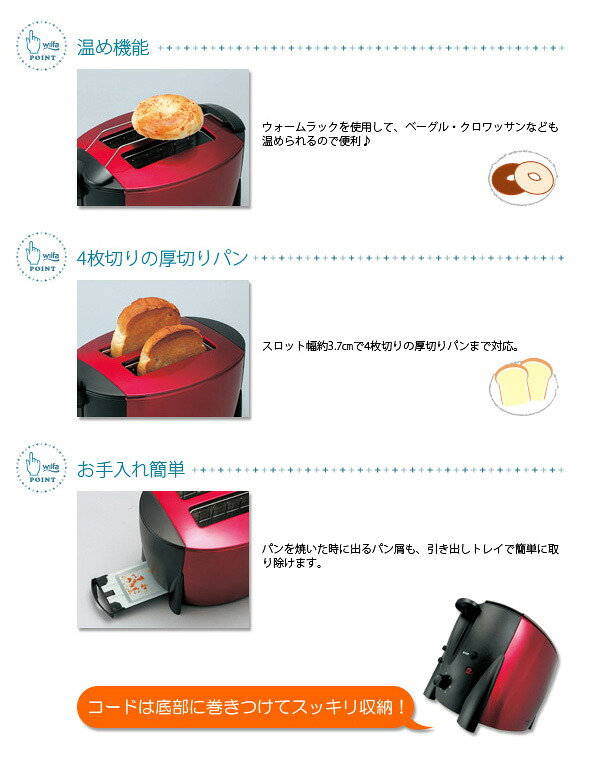 wilfa POINT

温め機能

ウォームラックを使用して、ベーグル・クロワッサンなども温められるので便利♪

wilfa POINT

4枚切りの厚切りパン

スロット幅約3.7㎝で4枚切りの厚切りパンまで対応。

wilfa POINT

お手入れ簡単

パンを焼いた時に出るパン屑も、引き出しトレイで簡単に取り除けます。

コードは底部に巻きつけてスッキリ収納！