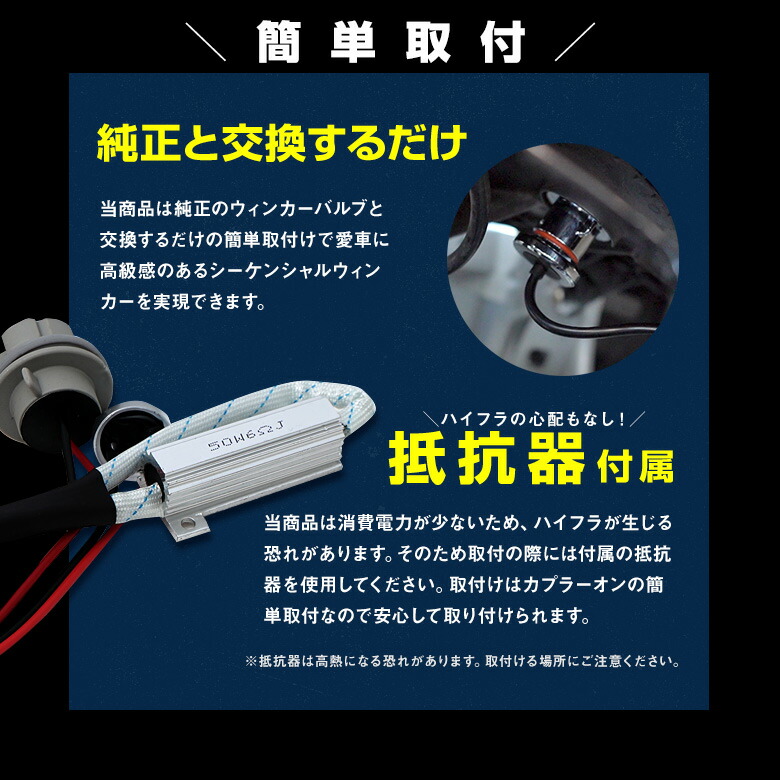 ＼ 簡単取付 ／

純正と交換するだけ

当商品は純正のウィンカーバルブと交換するだけの簡単取付けで愛車に高級感のあるシーケンシャルウィンカーを実現できます。

50W6ΩJ

＼ハイフラの心配もなし！／

抵抗器付属

当商品は消費電力が少ないため、ハイフラが生じる恐れがあります。そのため取付の際には付属の抵抗器を使用してください。取付けはカプラーオンの簡単取付なので安心して取り付けられます。

※抵抗器は高熱になる恐れがあります。取付ける場所にご注意ください。